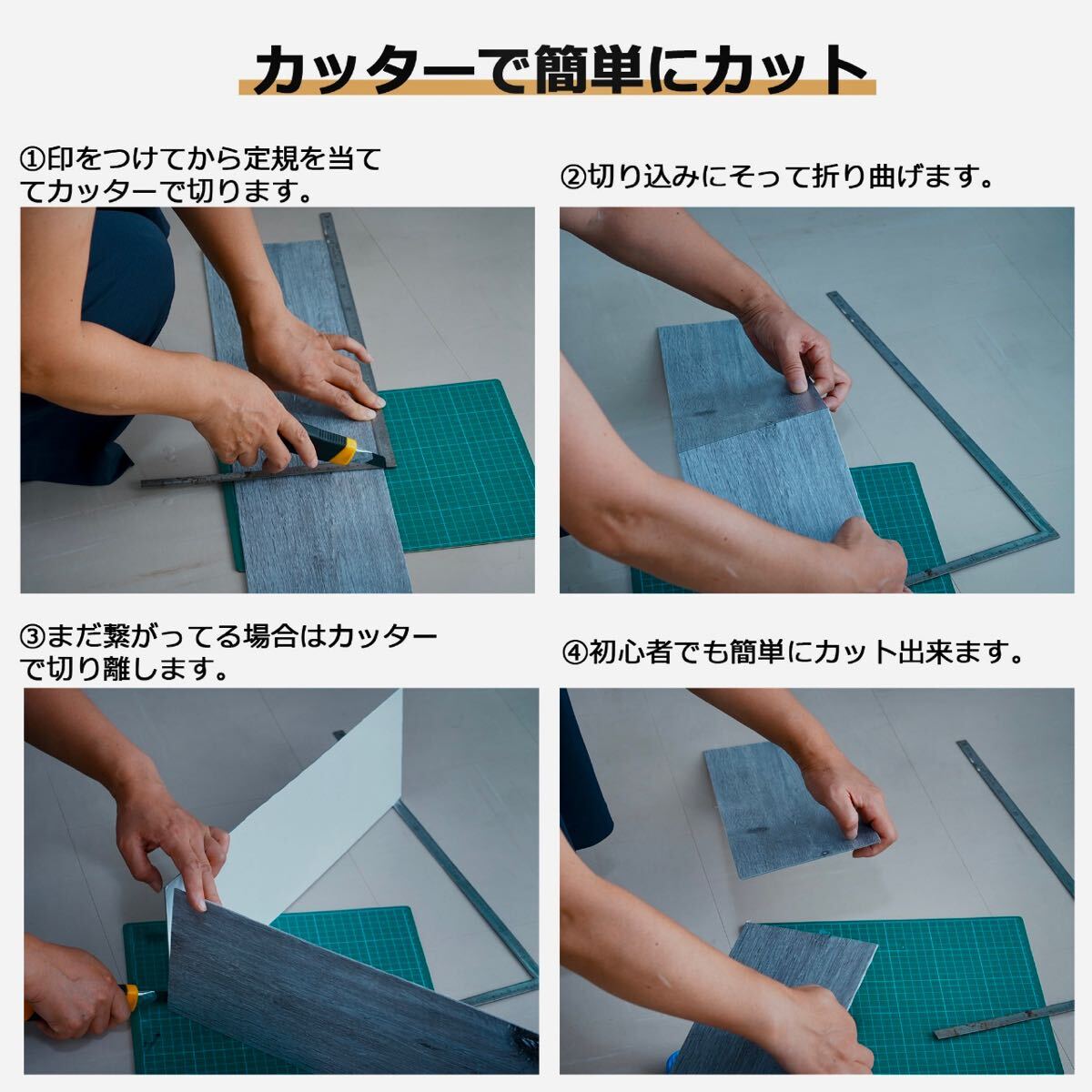 カッターで簡単にカット

①印をつけてから定規を当ててカッターで切ります。

②切り込みにそって折り曲げます。

③まだ繋がってる場合はカッターで切り離します。

④初心者でも簡単にカット出来ます。