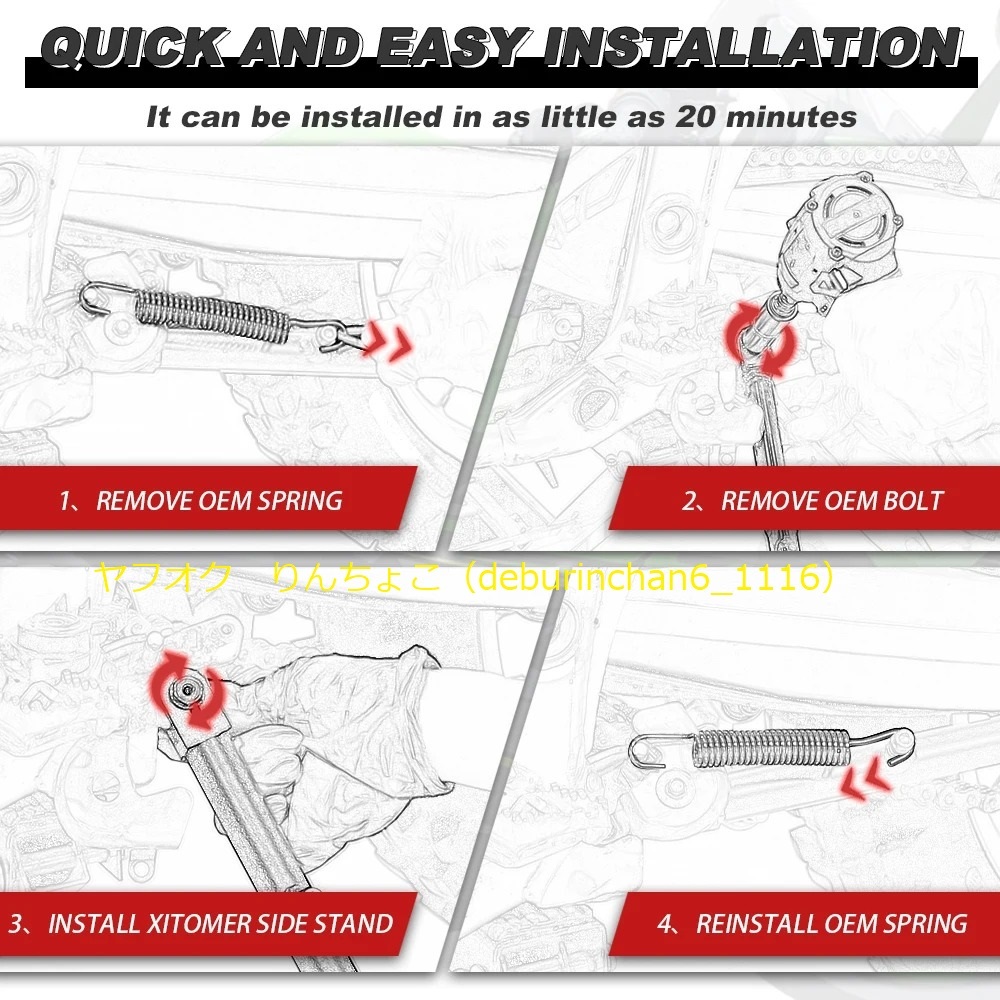 QUICK AND EASY INSTALLATION

It can be installed in as little as 20 minutes

1、REMOVE OEM SPRING

2、REMOVE OEM BOLT

ヤフオク　りんちょこ（deburinchan6_1116）

3、INSTALL XITOMER SIDE STAND

4、REINSTALL OEM SPRING