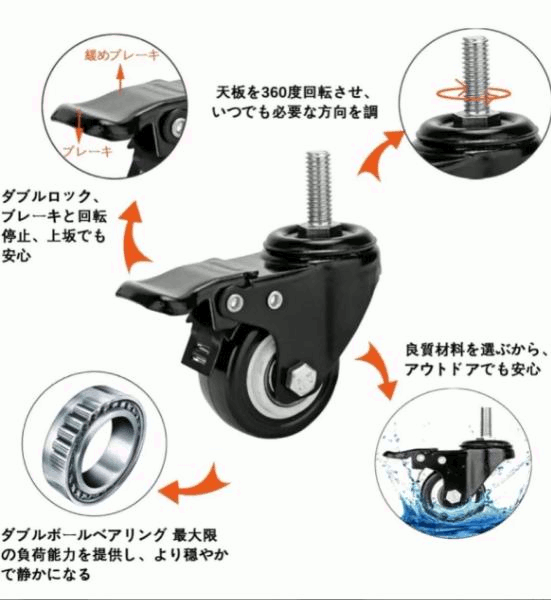 緩めブレーキ

ブレーキ

天板を360度回転させ、いつでも必要な方向を調

ダブルロック、ブレーキと回転停止、上坂でも安心

良質材料を選ぶから、アウトドアでも安心

ダブルボールベアリング 最大限の負荷能力を提供し、より穏やかで静かになる