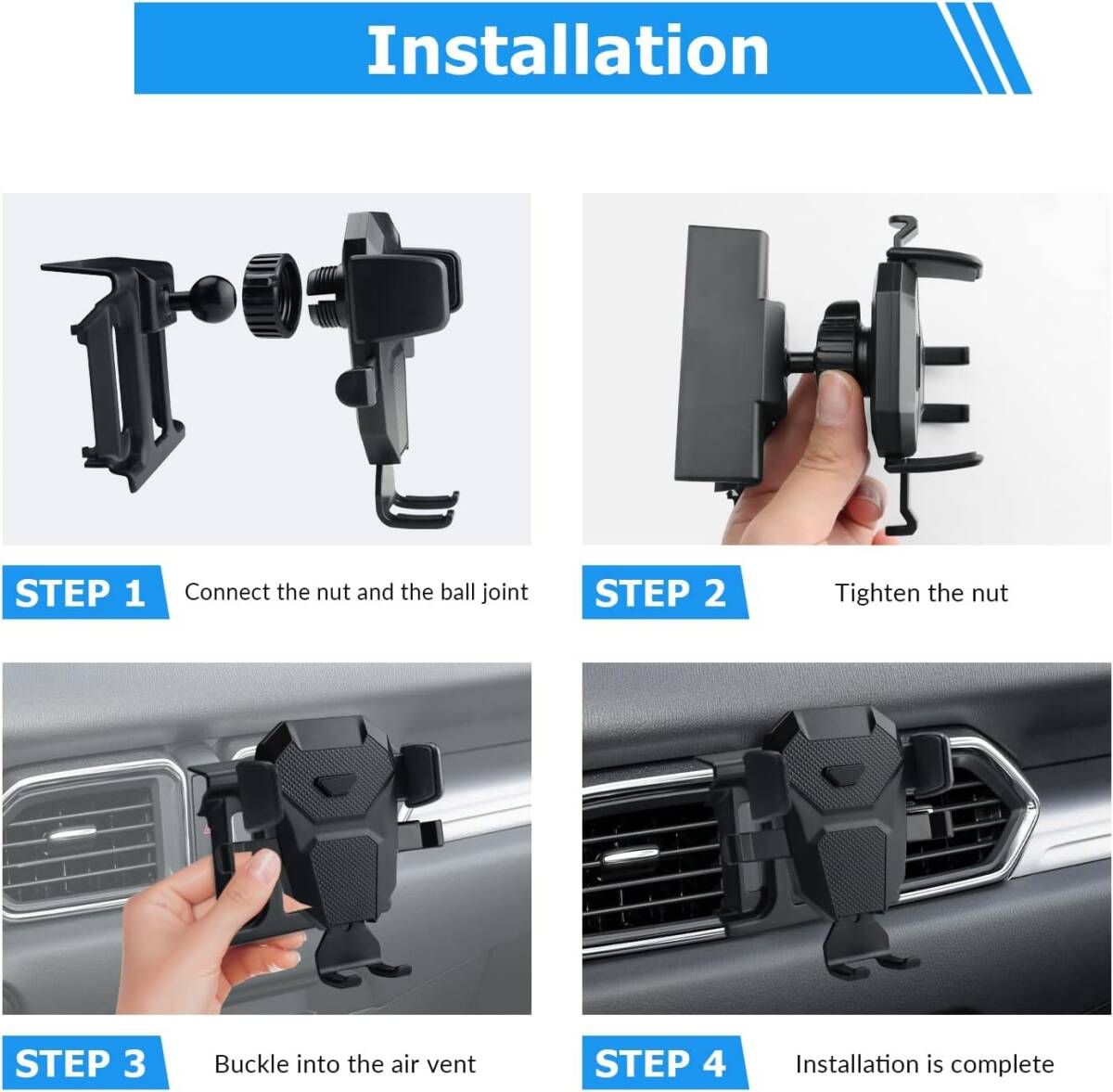 Installation

STEP 1 Connect the nut and the ball joint

STEP 2 Tighten the nut

STEP 3 Buckle into the air vent

STEP 4 Installation is complete