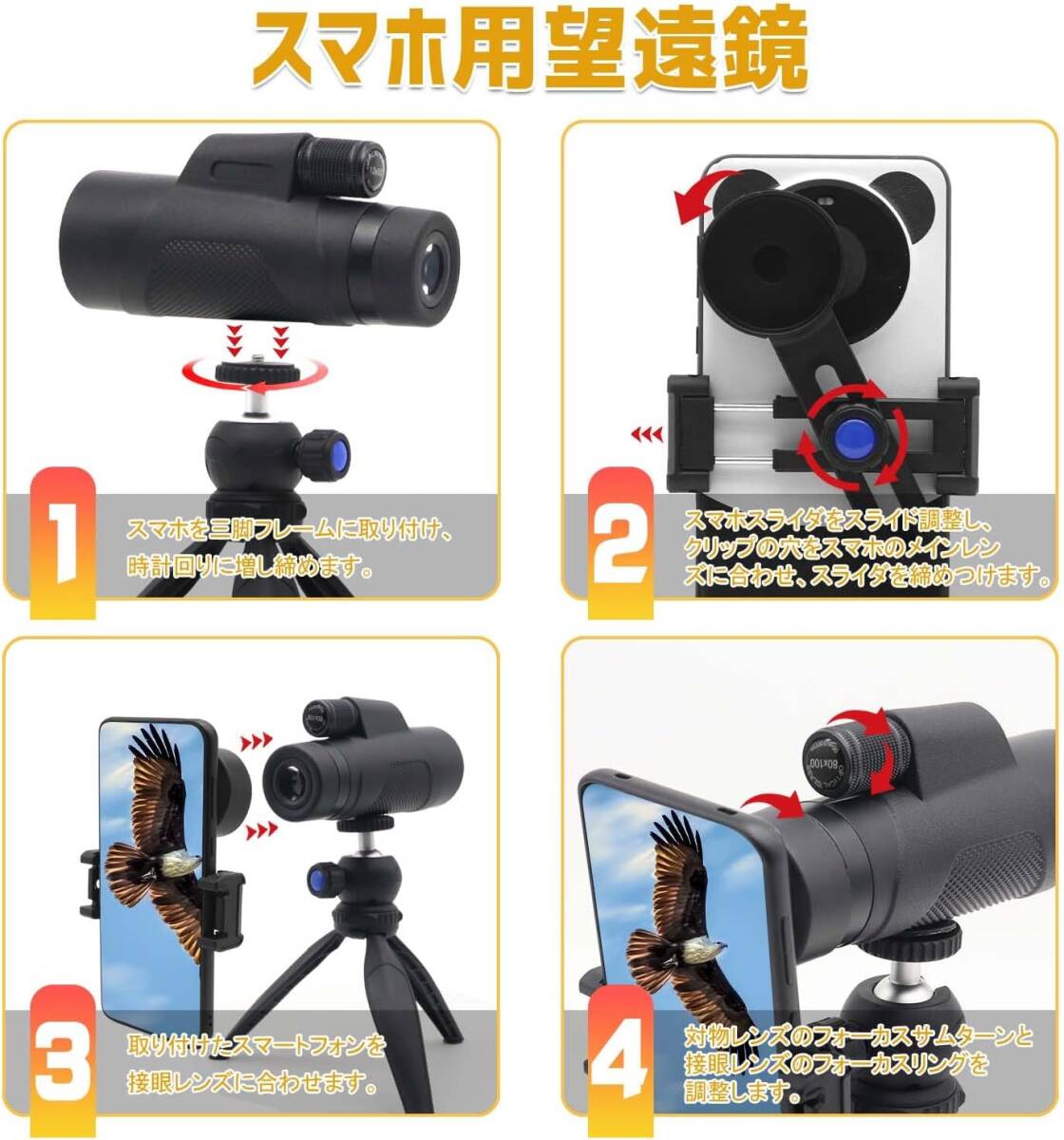 スマホ用望遠鏡

1
スマホを三脚フレームに取り付け、時計回りに増し締めます。

2
スマホスライダをスライド調整し、クリップの穴をスマホのメインレンズに合わせ、スライダを締めつけます。

3
取り付けたスマートフォンを接眼レンズに合わせます。

80X100

4
対物レンズのフォーカスサムターンと接眼レンズのフォーカスリングを調整します。