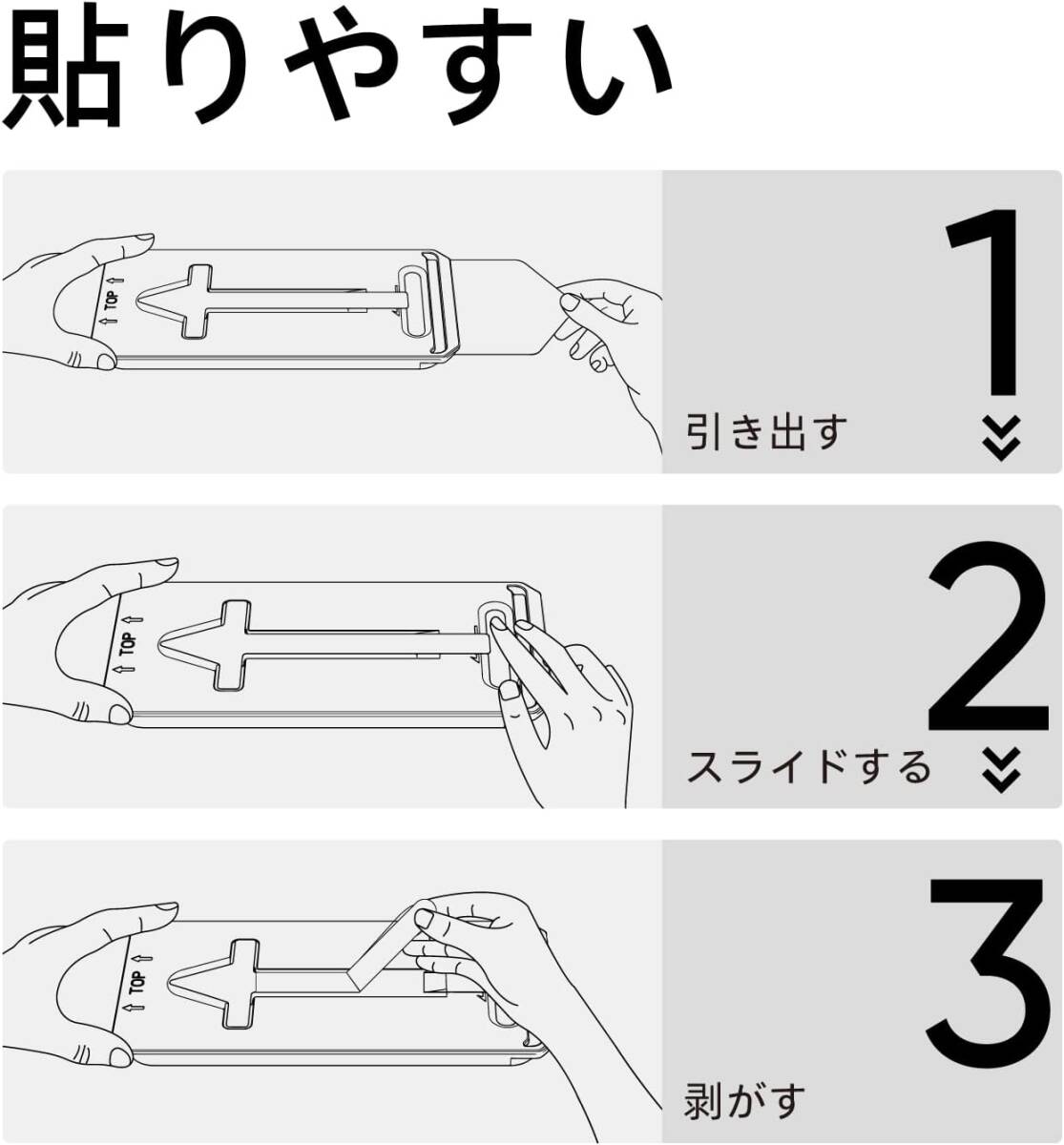 貼りやすい

TOP

1
引き出す

TOP

2
スライドする

TOP

3
剥がす