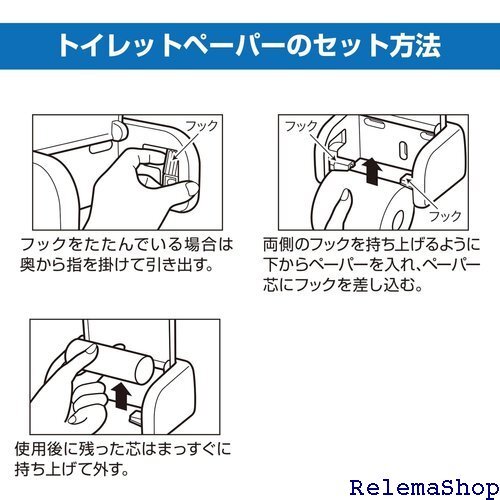 トイレットペーパーのセット方法

フック

フックをたたんでいる場合は奥から指を掛けて引き出す。

フック

フック

両側のフックを持ち上げるように下からペーパーを入れ、ペーパー芯にフックを差し込む。

使用後に残った芯はまっすぐに持ち上げて外す。

RelemaShop