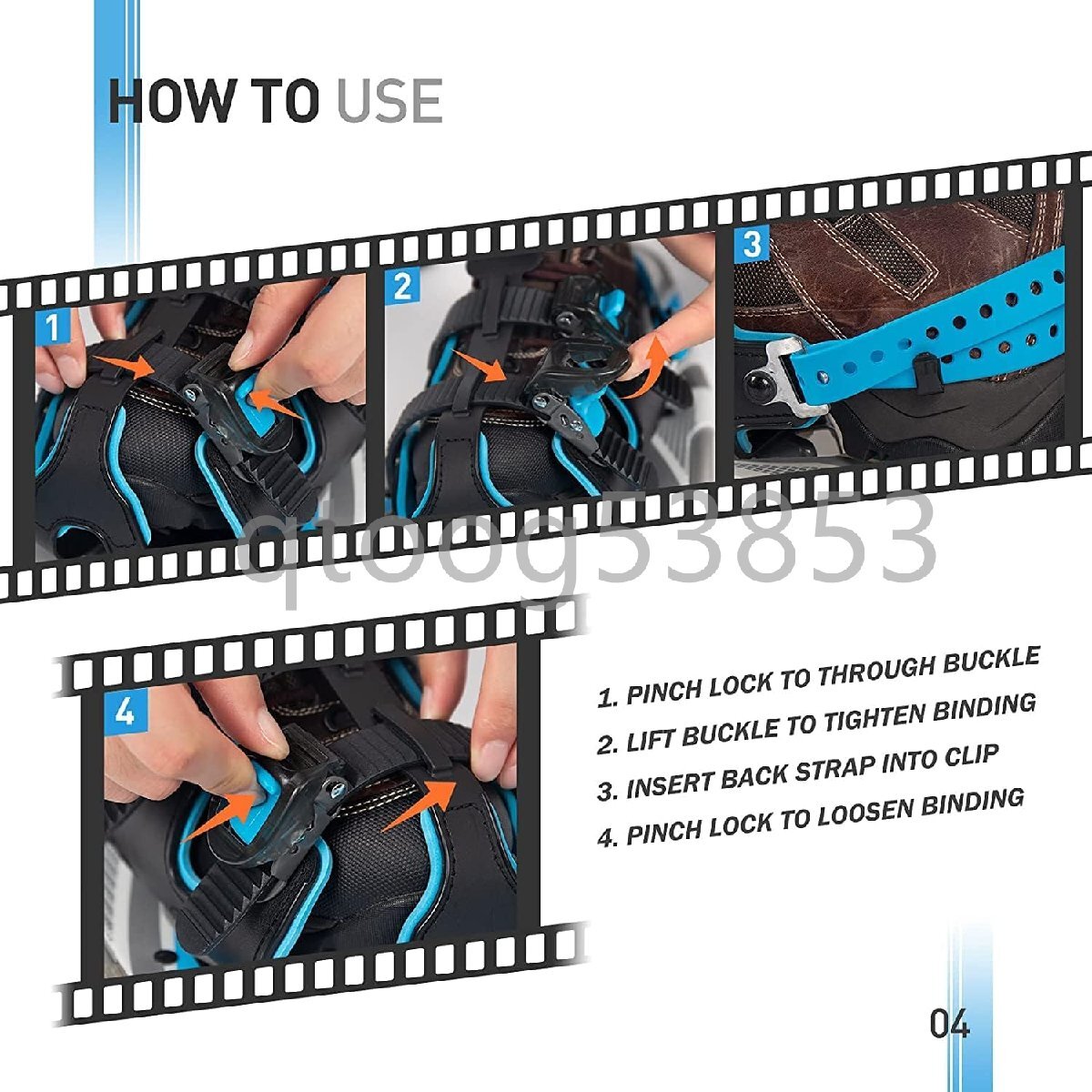 HOW TO USE

1

2

3

qtoog53853

4

1. PINCH LOCK TO THROUGH BUCKLE
2. LIFT BUCKLE TO TIGHTEN BINDING
3. INSERT BACK STRAP INTO CLIP
4. PINCH LOCK TO LOOSEN BINDING

04