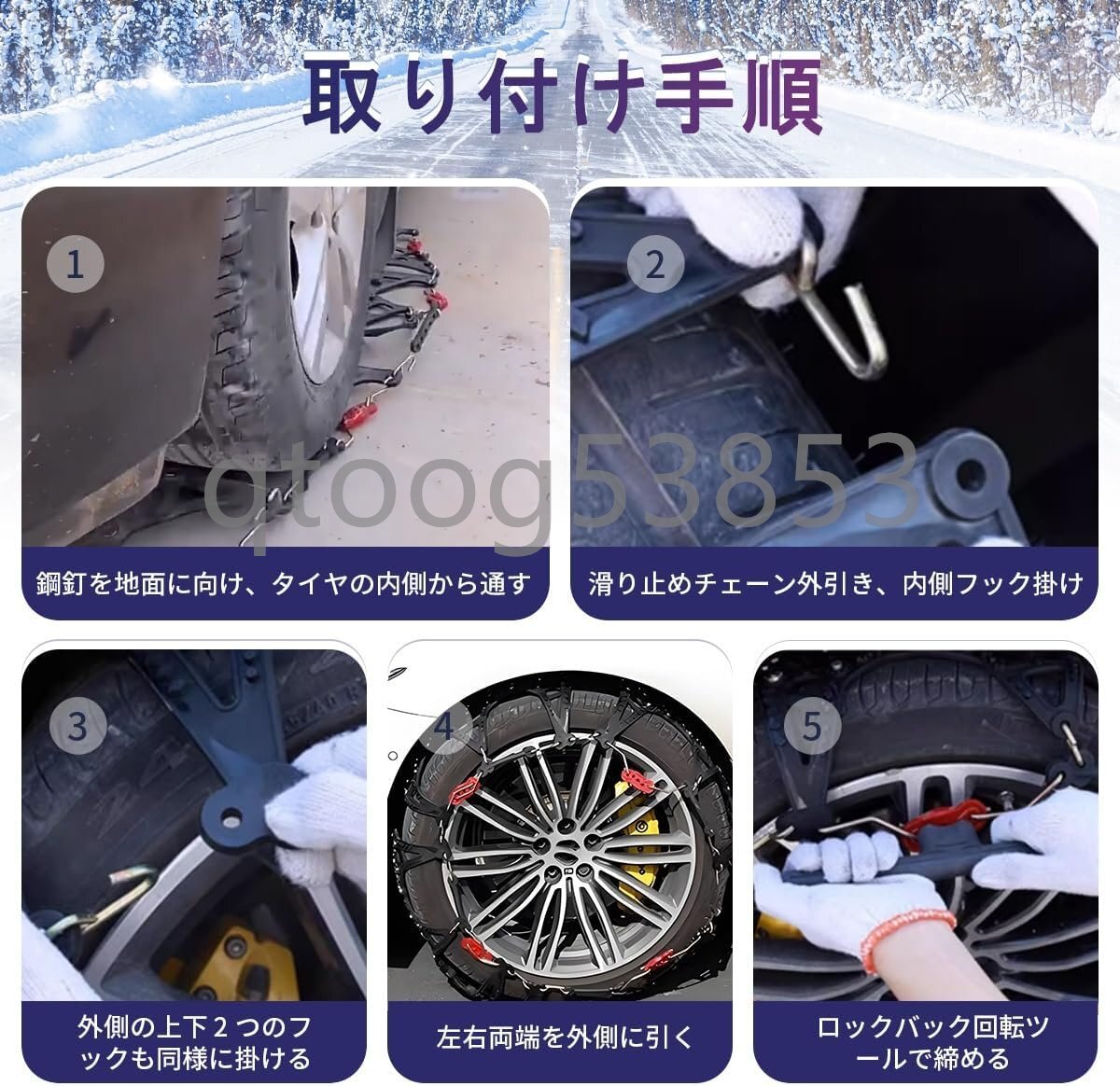 取り付け手順

1

鋼釘を地面に向け、タイヤの内側から通す

2

滑り止めチェーン外引き、内側フック掛け

qtoog53853

3

外側の上下２つのフックも同様に掛ける

4

左右両端を外側に引く

5

ロックバック回転ツールで締める