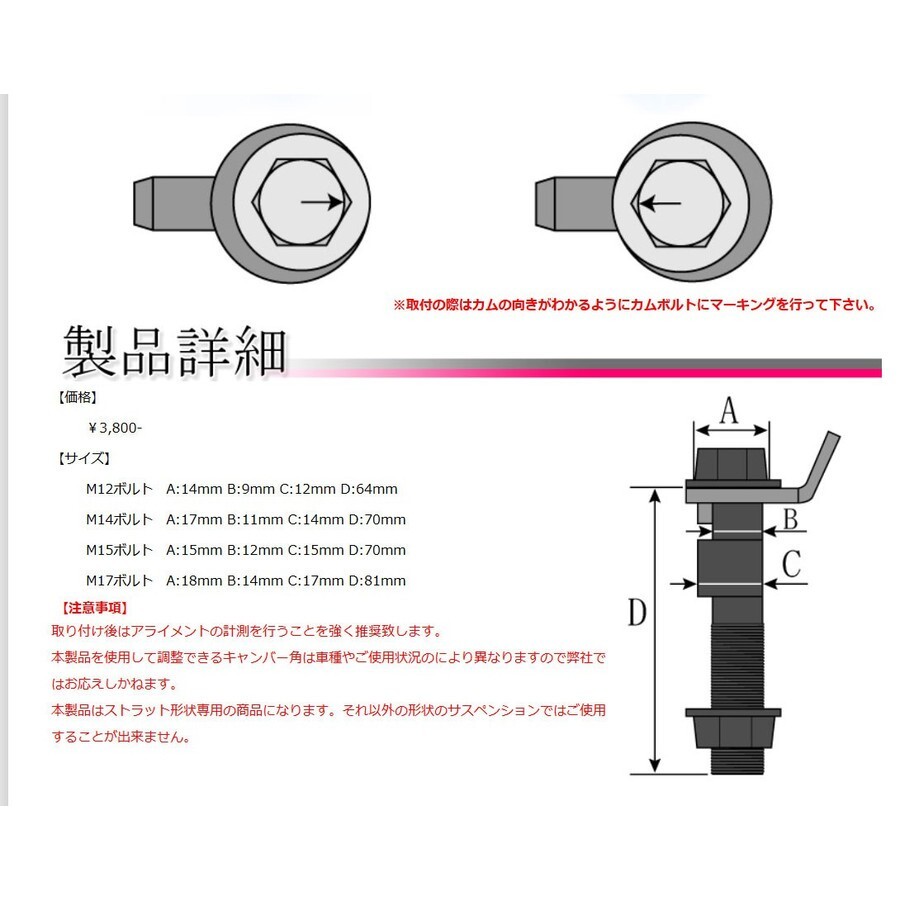 ※取付の際はカムの向きがわかるようにカムボルトにマーキングを行って下さい。

製品詳細

【価格】

￥3,800-

【サイズ】

M12ボルト　A:14mm B:9mm C:12mm D:64mm

M14ボルト　A:17mm B:11mm C:14mm D:70mm

M15ボルト　A:15mm B:12mm C:15mm D:70mm

M17ボルト　A:18mm B:14mm C:17mm D:81mm

【注意事項】

取り付け後はアライメントの計測を行うことを強く推奨致します。

本製品を使用して調整できるキャンバー角は車種やご使用状況のにより異なりますので弊社ではお応えしかねます。

本製品はストラット形状専用の商品になります。それ以外の形状のサスペンションではご使用することが出来ません。

A

B

C

D