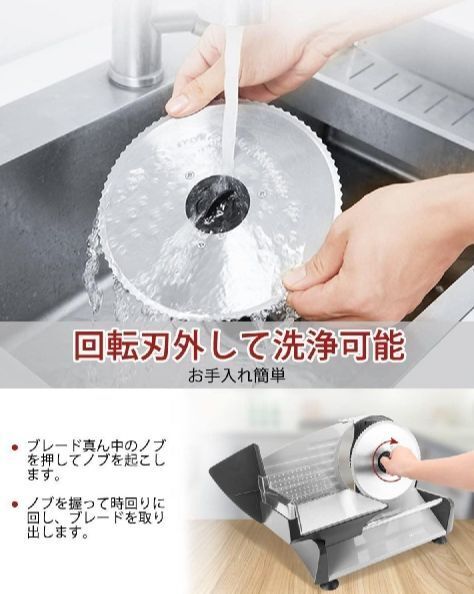 回転刃外して洗浄可能

お手入れ簡単

• ブレード真ん中のノブを押してノブを起こします。

• ノブを握って時回りに回し、ブレードを取り出します。