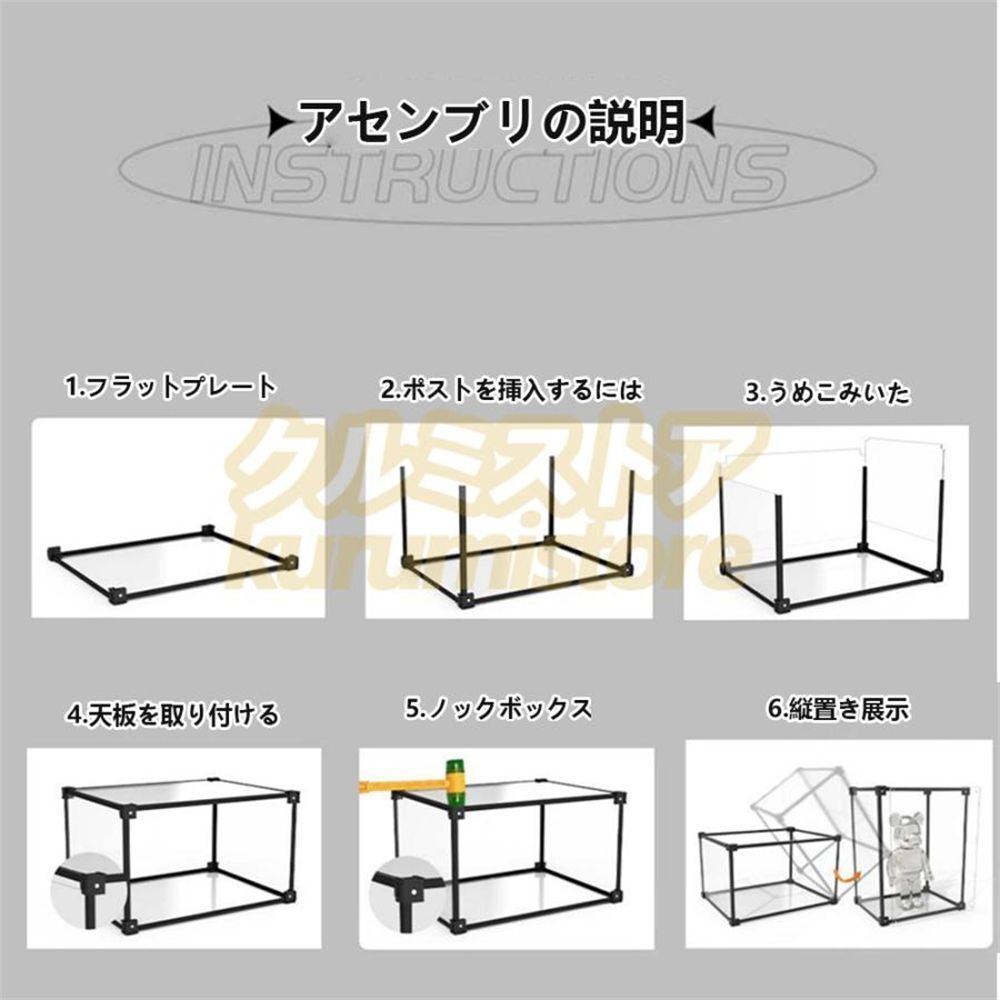 アセンブリの説明
INSTRUCTIONS

1.フラットプレート

2.ポストを挿入するには

3.うめこみいた

クルミストア
kurumistore

4.天板を取り付ける

5.ノックボックス

6.縦置き展示