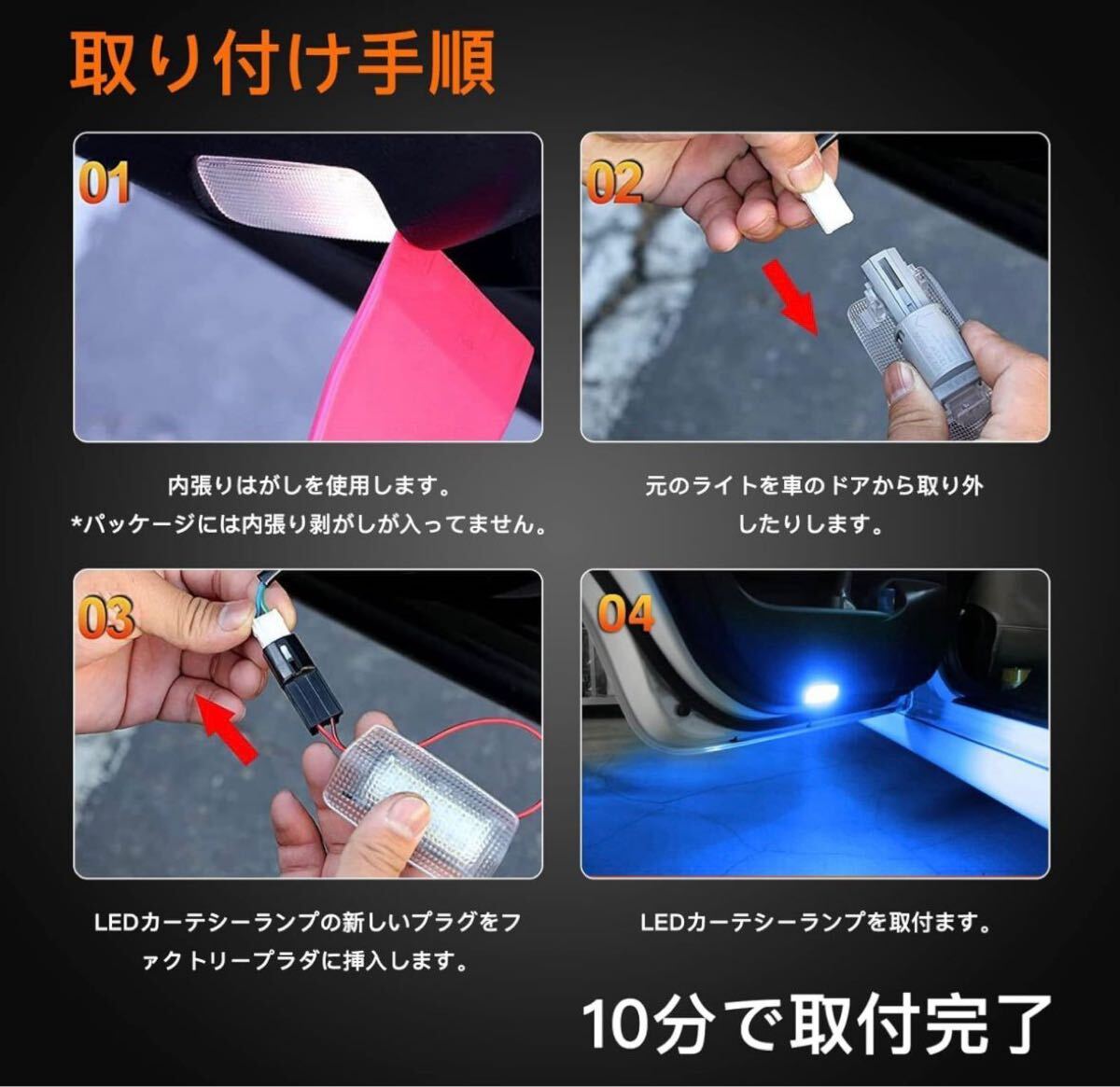 取り付け手順

01

内張りはがしを使用します。
*パッケージには内張り剥がしが入ってません。

02

元のライトを車のドアから取り外したりします。

03

LEDカーテシーランプの新しいプラグをファクトリープラダに挿入します。

04

LEDカーテシーランプを取付ます。

10分で取付完了