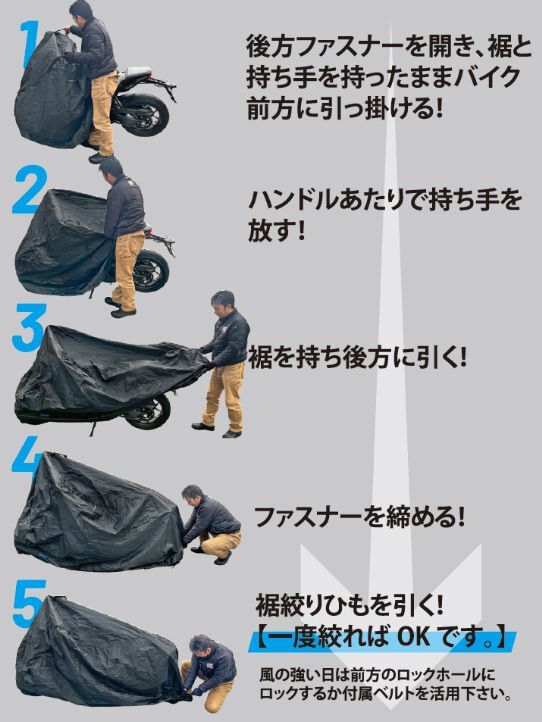 1
後方ファスナーを開き、裾と持ち手を持ったままバイク前方に引っ掛ける!

2
ハンドルあたりで持ち手を放す!

3
裾を持ち後方に引く!

4
ファスナーを締める!

5
裾絞りひもを引く!
【一度絞れば OK です。】
風の強い日は前方のロックホールにロックするか付属ベルトを活用下さい。