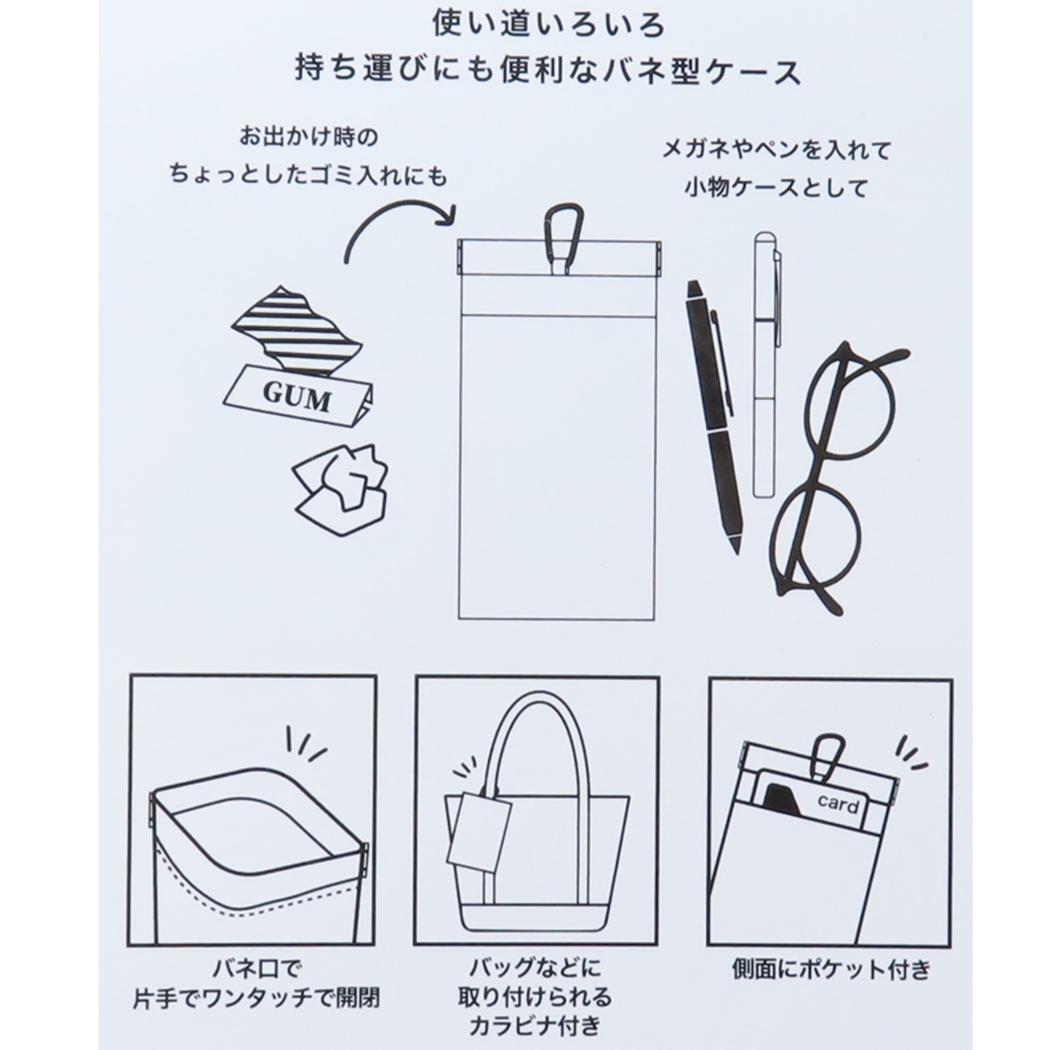 使い道いろいろ
持ち運びにも便利なバネ型ケース

お出かけ時の
ちょっとしたゴミ入れにも

メガネやペンを入れて
小物ケースとして

GUM

card

バネ口で
片手でワンタッチで開閉

バッグなどに
取り付けられる
カラビナ付き

側面にポケット付き