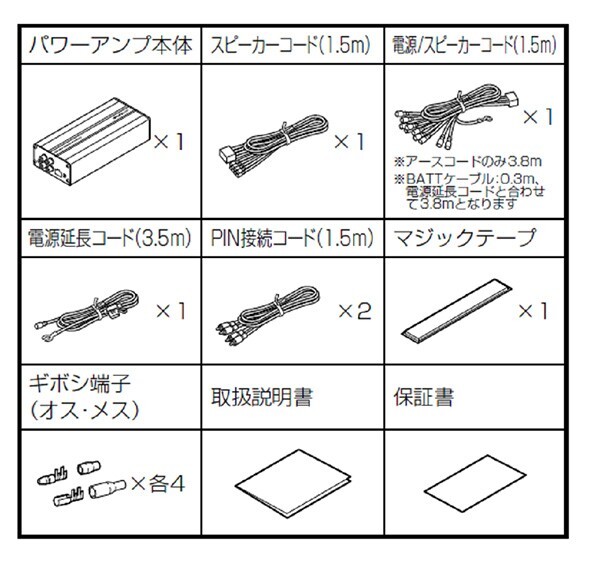 | パワーアンプ本体 | スピーカーコード(1.5m) | 電源/スピーカーコード(1.5m) |
|---|---|---|
| ×1 | ×1 | ×1 ※アースコードのみ3.8m ※BATTケーブル:0.3m、電源延長コードと合わせて3.8mとなります |
| 電源延長コード(3.5m) | PIN接続コード(1.5m) | マジックテープ |
| ×1 | ×2 | ×1 |
| ギボシ端子(オス・メス) | 取扱説明書 | 保証書 |
| ×各4 | | |