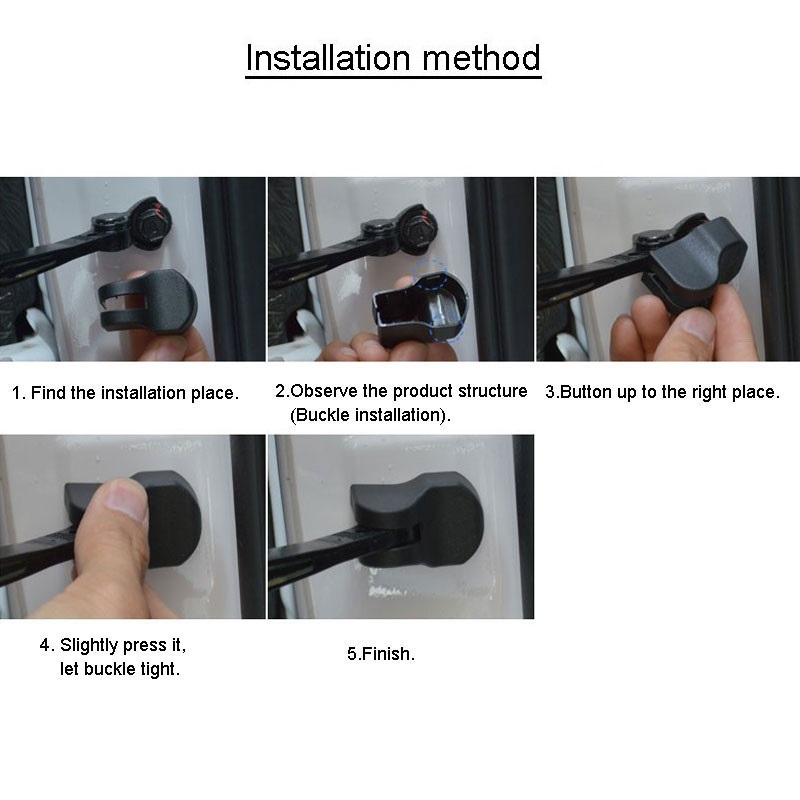 Installation method

1. Find the installation place.

2.Observe the product structure (Buckle installation).

3.Button up to the right place.

4. Slightly press it, let buckle tight.

5.Finish.