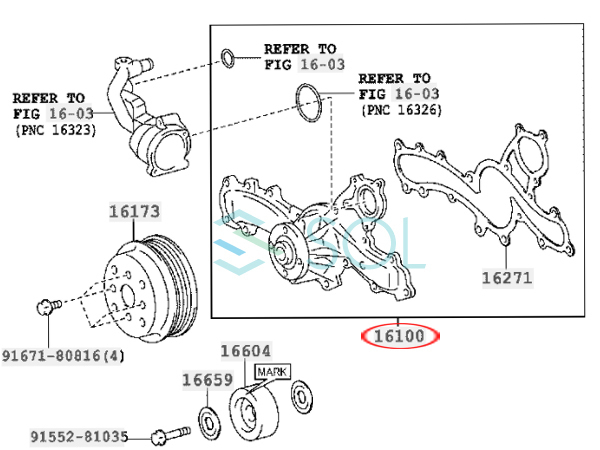 REFER TO
FIG 16-03

REFER TO
FIG 16-03
(PNC 16326)

REFER TO
FIG 16-03
(PNC 16323)

16173

SOL

16271

16100

91671-80816(4)

16604

MARK

16659

91552-81035