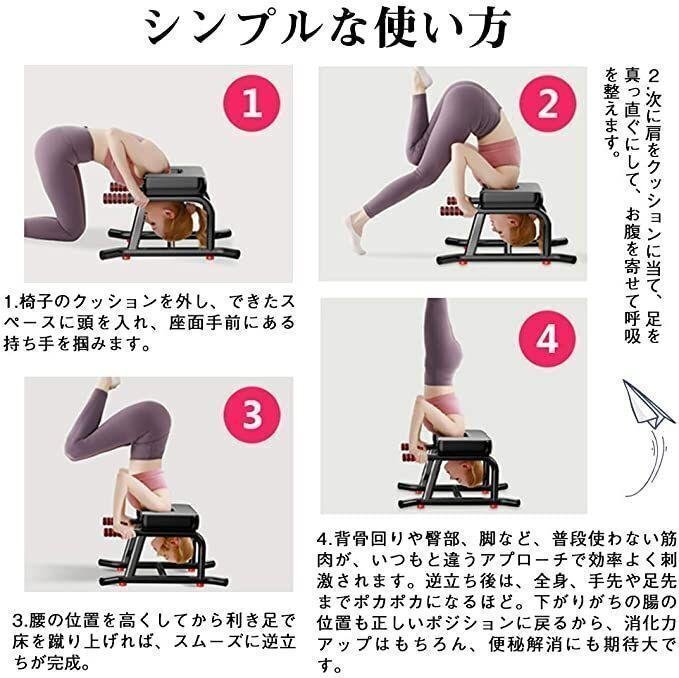 シンプルな使い方

1

1.椅子のクッションを外し、できたスペースに頭を入れ、座面手前にある持ち手を掴みます。

2

2.次に肩をクッションに当て、足を真っ直ぐにして、お腹を寄せて呼吸を整えます。

3

3.腰の位置を高くしてから利き足で床を蹴り上げれば、スムーズに逆立ちが完成。

4

4.背骨回りや臀部、脚など、普段使わない筋肉が、いつもと違うアプローチで効率よく刺激されます。逆立ち後は、全身、手先や足先までポカポカになるほど。下がりがちの腸の位置も正しいポジションに戻るから、消化力アップはもちろん、便秘解消にも期待大です。