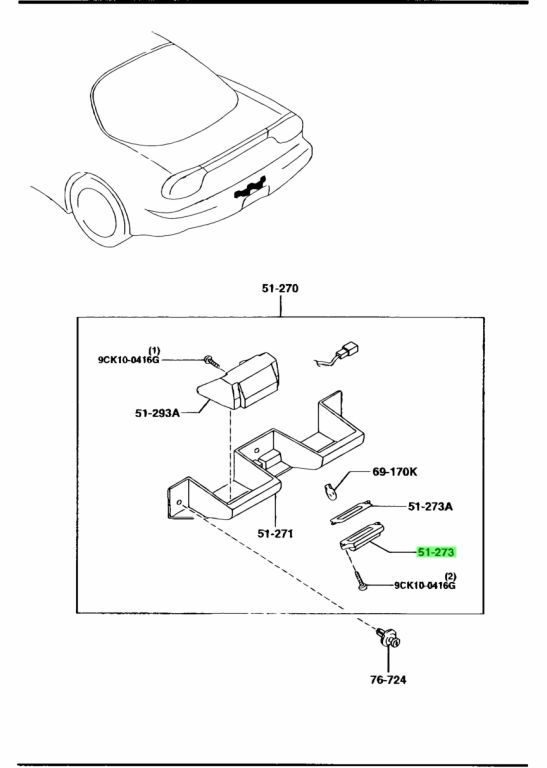 51-270

(1)
9CK10-0416G

51-293A

69-170K

51-273A

51-271

51-273

(2)
9CK10-0416G

76-724