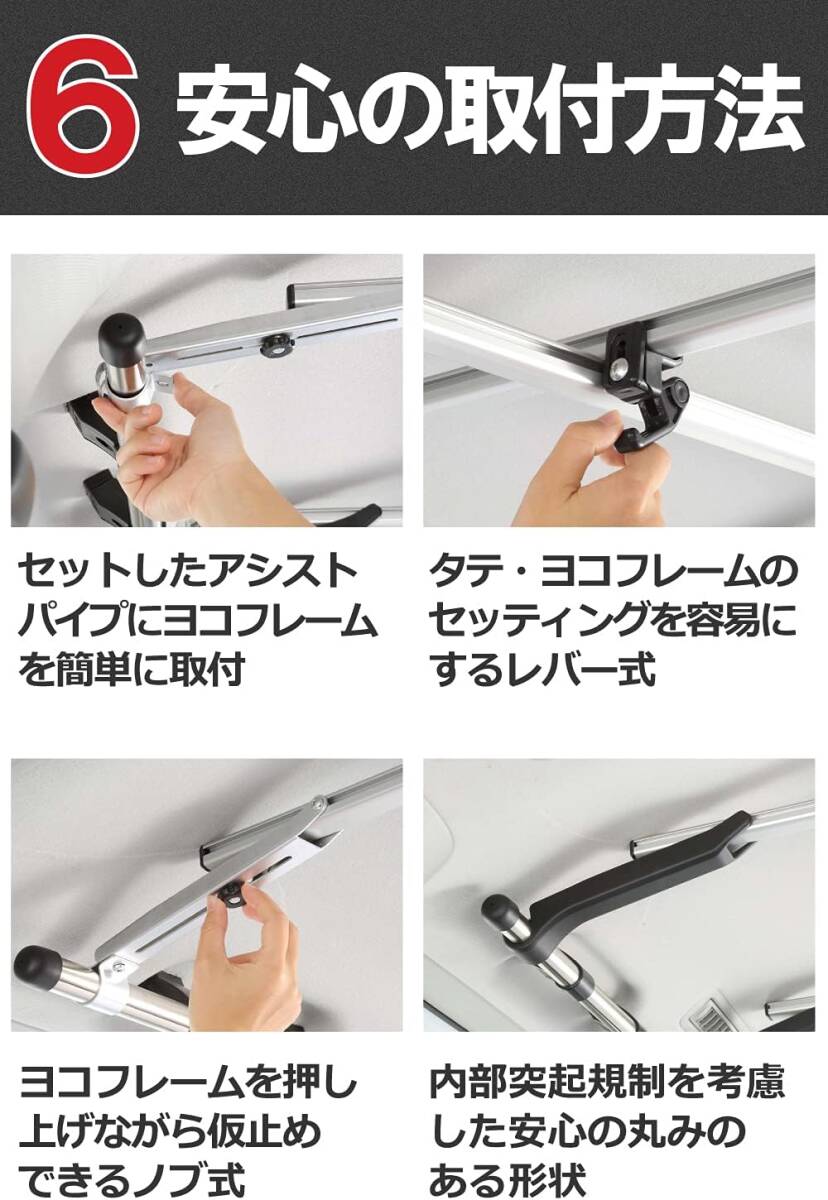 6 安心の取付方法

セットしたアシストパイプにヨコフレームを簡単に取付

タテ・ヨコフレームのセッティングを容易にするレバー式

ヨコフレームを押し上げながら仮止めできるノブ式

内部突起規制を考慮した安心の丸みのある形状