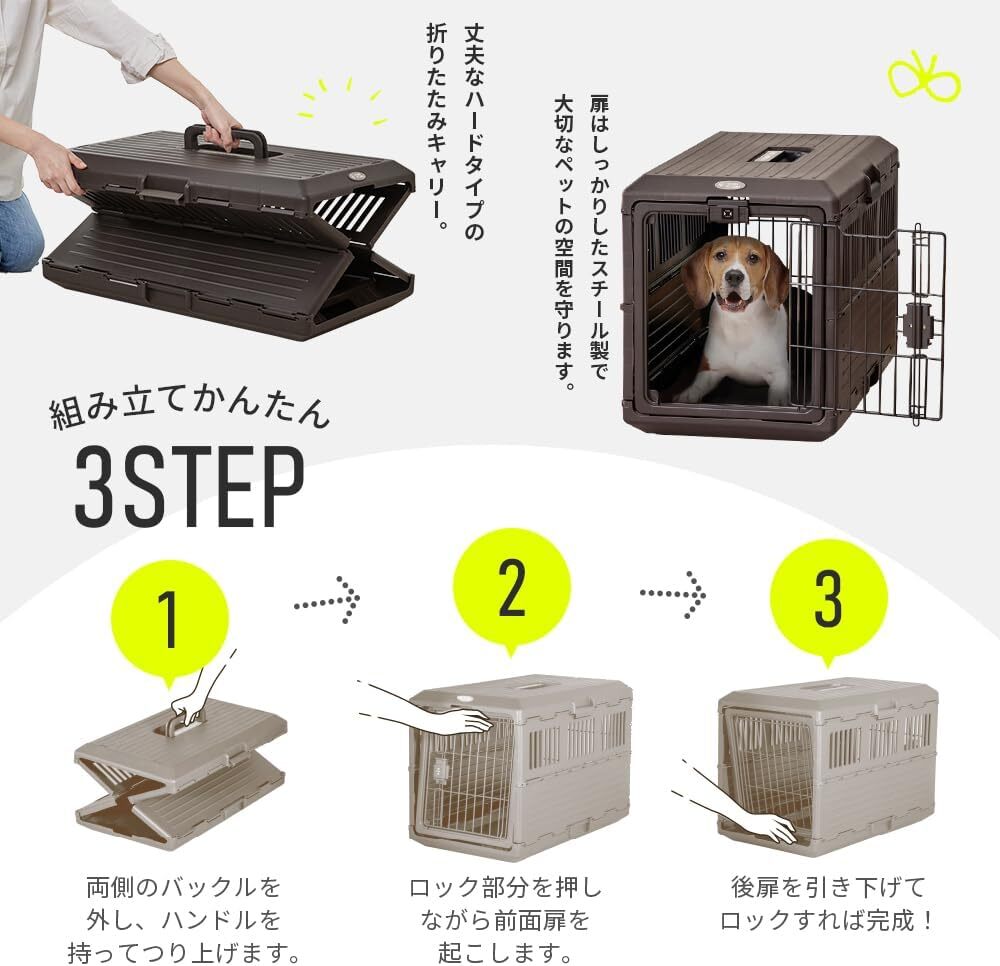 丈夫なハードタイプの折りたたみキャリー。

扉はしっかりしたスチール製で大切なペットの空間を守ります。

組み立てかんたん

3STEP

1

2

3

両側のバックルを外し、ハンドルを持ってつり上げます。

ロック部分を押しながら前面扉を起こします。

後扉を引き下げてロックすれば完成！