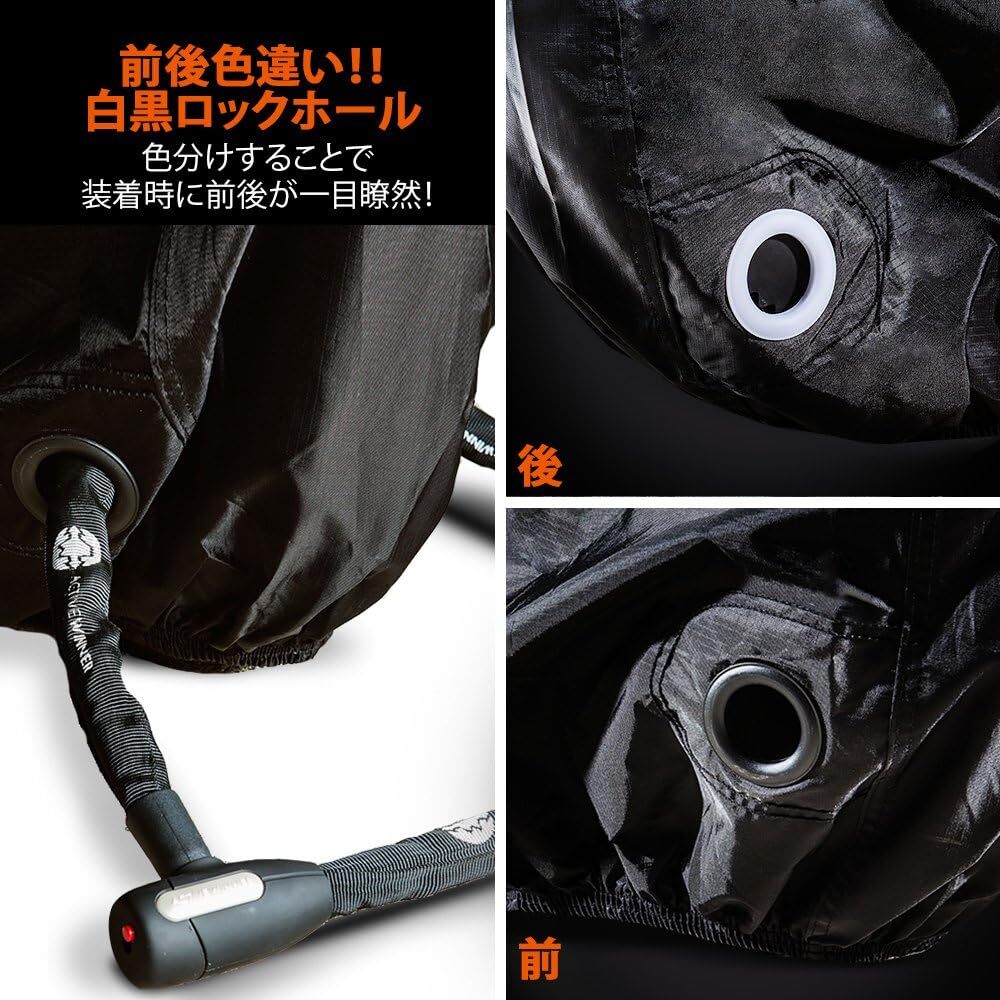 前後色違い!!
白黒ロックホール

色分けすることで
装着時に前後が一目瞭然!

ACTIVE WINNER

後

前