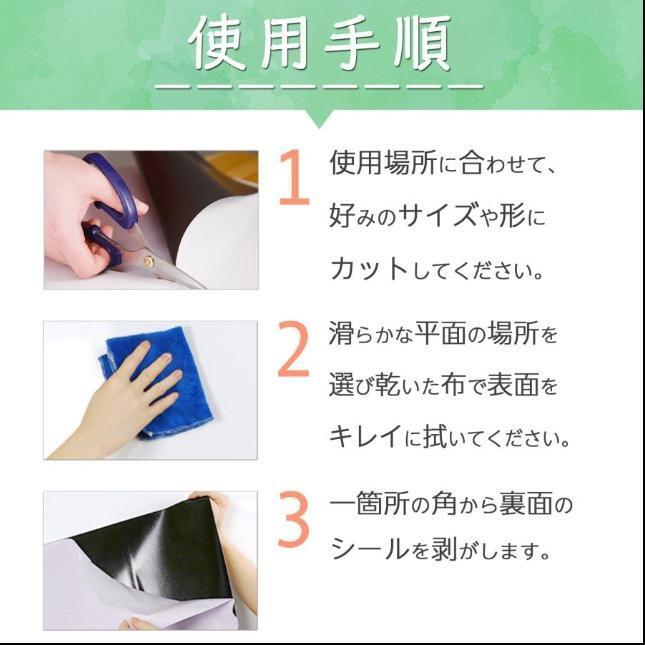 使用手順

1 使用場所に合わせて、好みのサイズや形にカットしてください。

2 滑らかな平面の場所を選び乾いた布で表面をキレイに拭いてください。

3 一箇所の角から裏面のシールを剥がします。