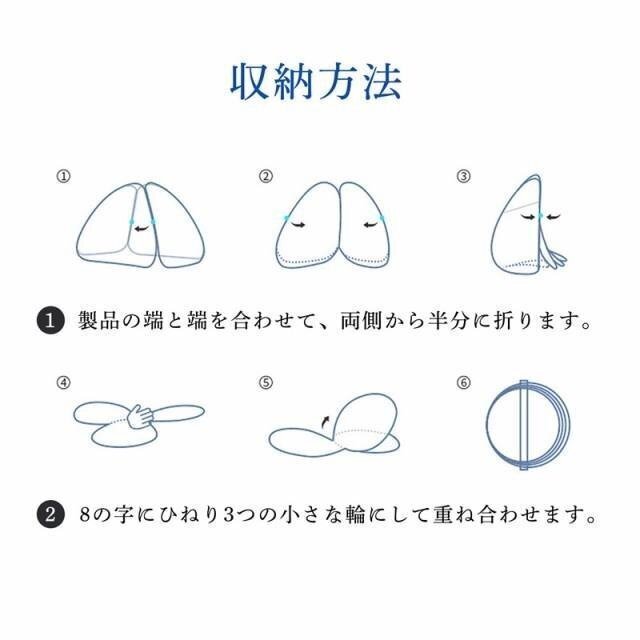 収納方法

①

②

③

❶ 製品の端と端を合わせて、両側から半分に折ります。

④

⑤

⑥

❷ 8の字にひねり3つの小さな輪にして重ね合わせます。