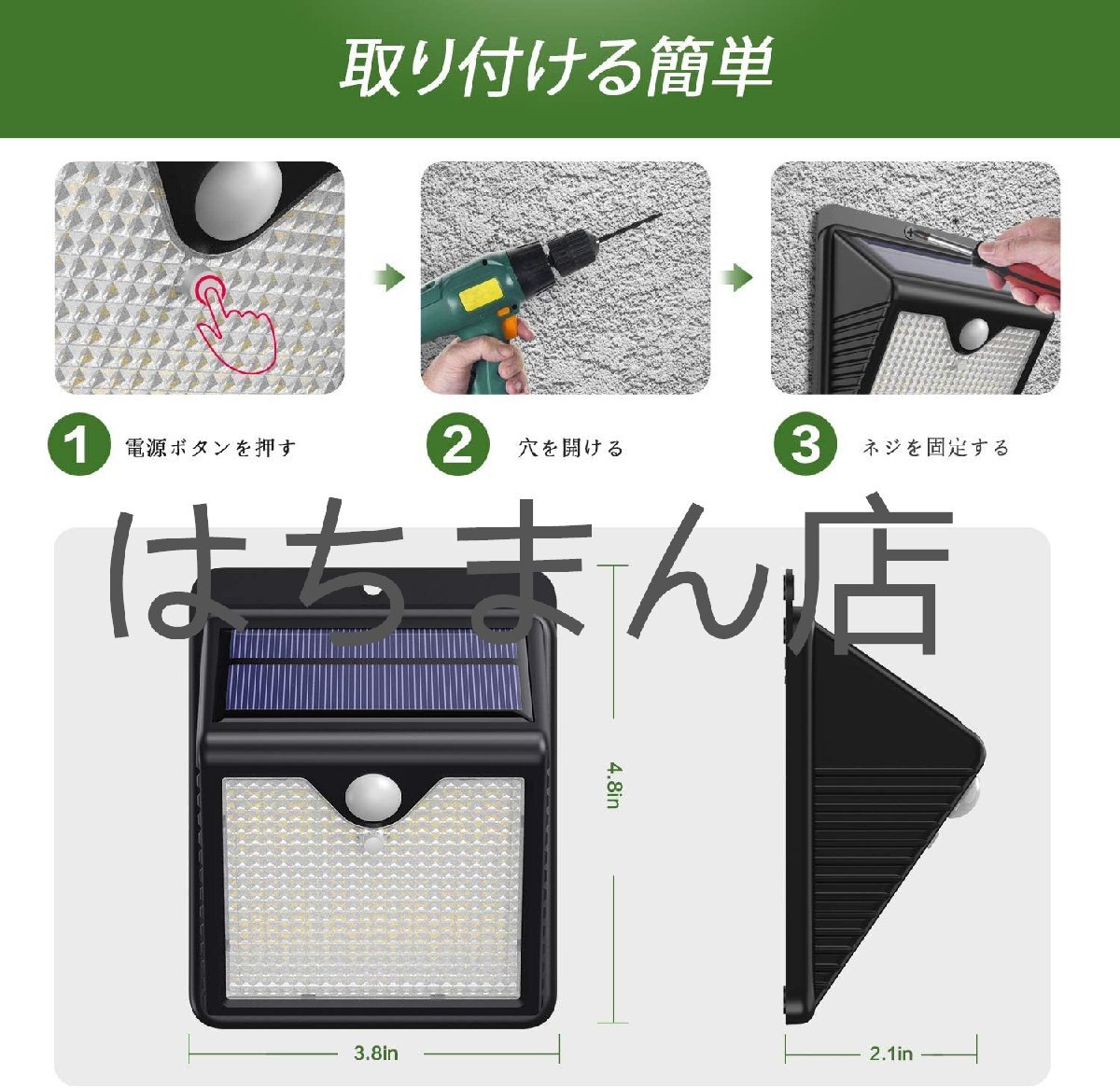 取り付ける簡単

1 電源ボタンを押す

2 穴を開ける

3 ネジを固定する

はちまん店

4.8in

3.8in

2.1in