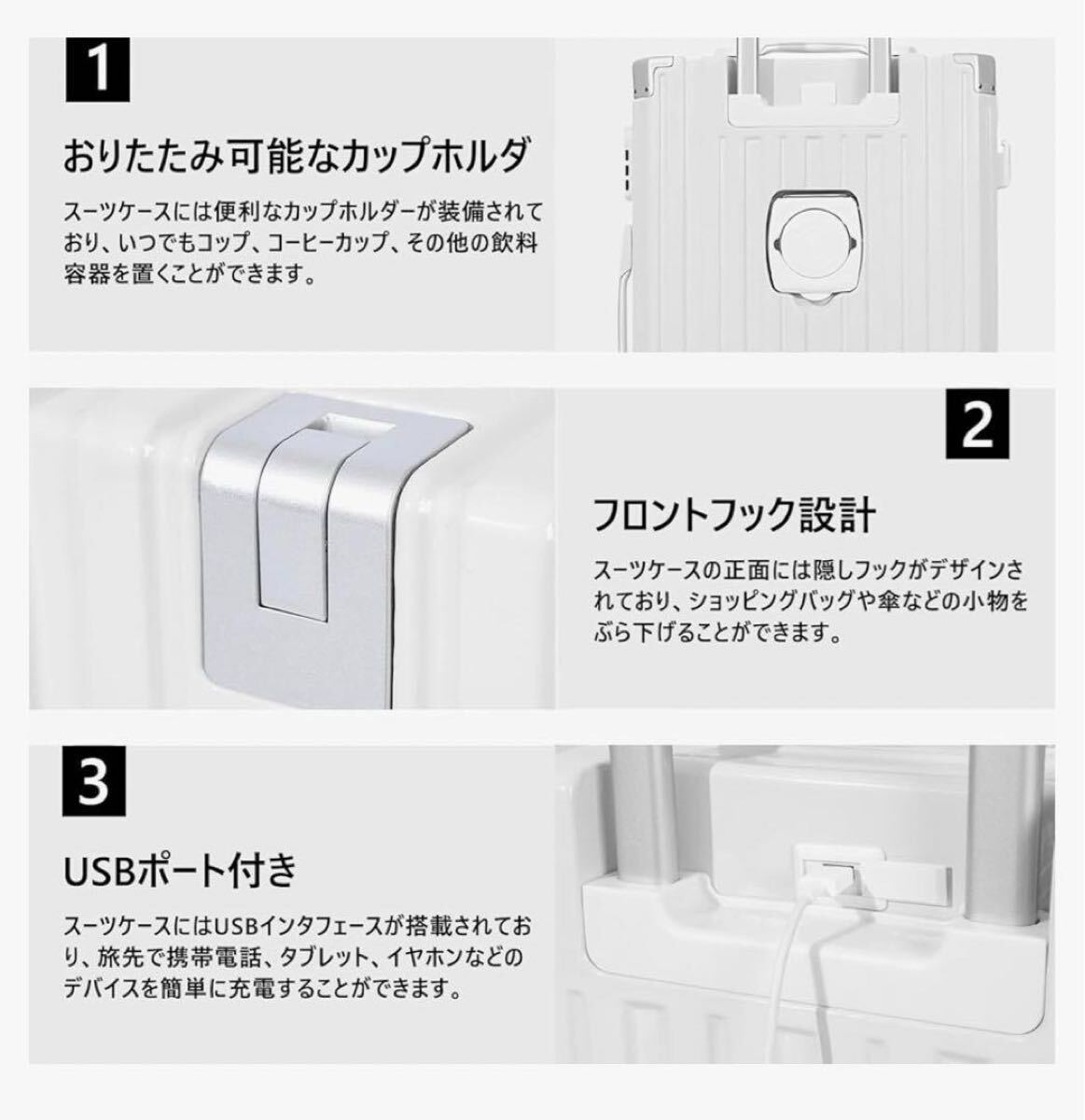 1

おりたたみ可能なカップホルダ

スーツケースには便利なカップホルダーが装備されており、いつでもコップ、コーヒーカップ、その他の飲料容器を置くことができます。

2

フロントフック設計

スーツケースの正面には隠しフックがデザインされており、ショッピングバッグや傘などの小物をぶら下げることができます。

3

USBポート付き

スーツケースにはUSBインタフェースが搭載されており、旅先で携帯電話、タブレット、イヤホンなどのデバイスを簡単に充電することができます。