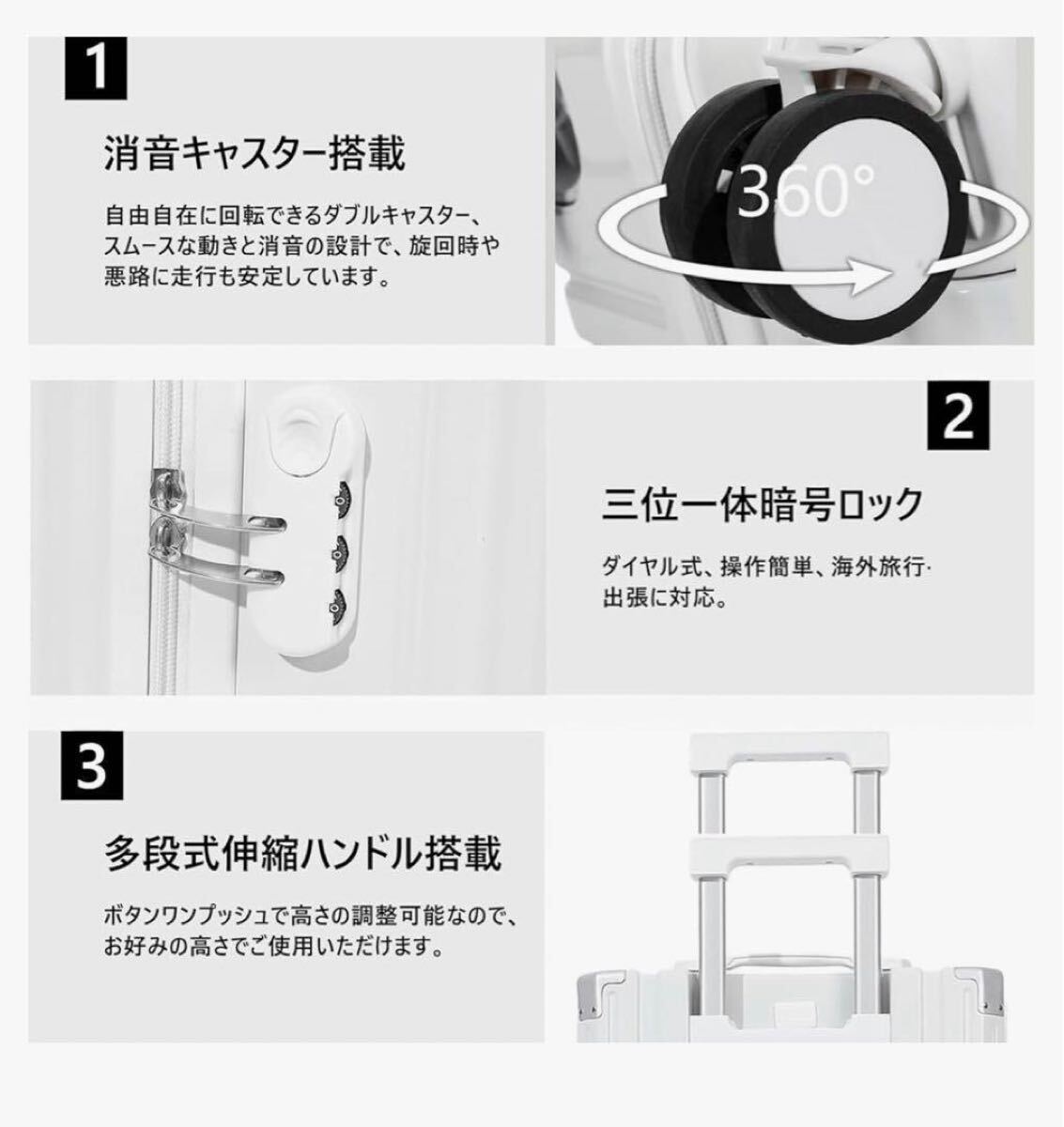 1

消音キャスター搭載

自由自在に回転できるダブルキャスター、スムースな動きと消音の設計で、旋回時や悪路に走行も安定しています。

360°

2

三位一体暗号ロック

ダイヤル式、操作簡単、海外旅行·出張に対応。

3

多段式伸縮ハンドル搭載

ボタンワンプッシュで高さの調整可能なので、お好みの高さでご使用いただけます。