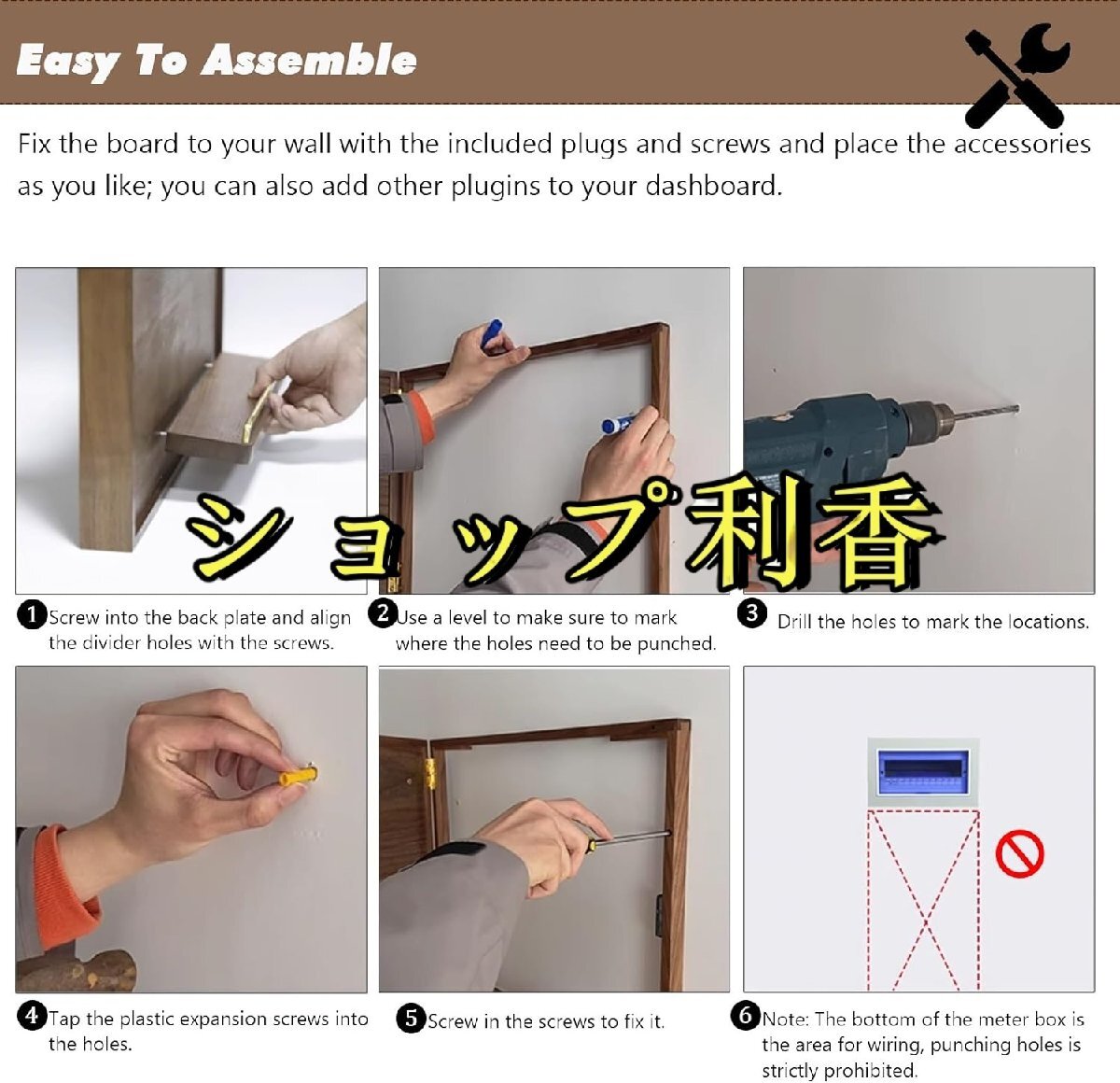 Easy To Assemble

Fix the board to your wall with the included plugs and screws and place the accessories as you like; you can also add other plugins to your dashboard.

ショップ利香

1 Screw into the back plate and align the divider holes with the screws.

2 Use a level to make sure to mark where the holes need to be punched.

3 Drill the holes to mark the locations.

4 Tap the plastic expansion screws into the holes.

5 Screw in the screws to fix it.

6 Note: The bottom of the meter box is the area for wiring, punching holes is strictly prohibited.