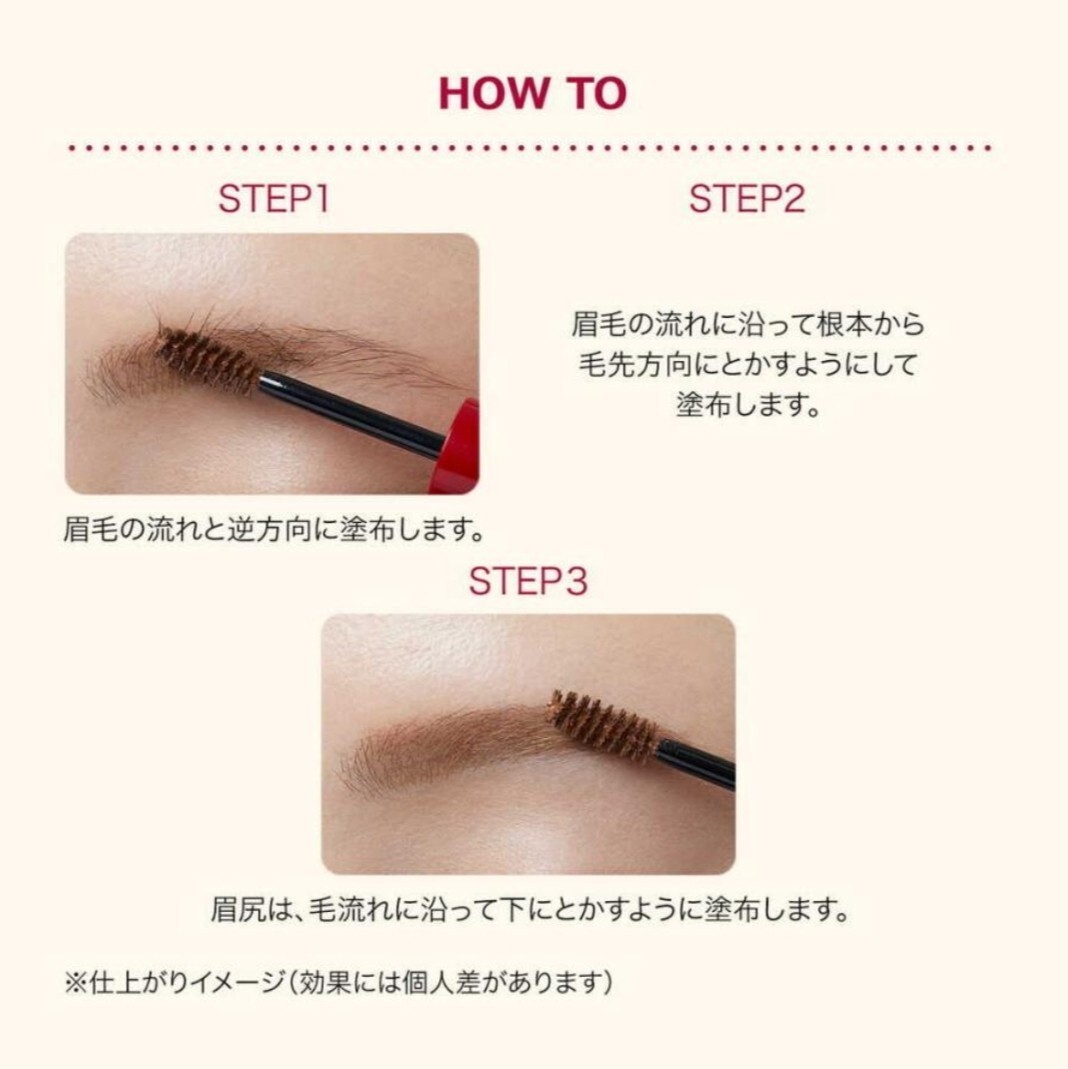 HOW TO

STEP1

眉毛の流れと逆方向に塗布します。

STEP2

眉毛の流れに沿って根本から毛先方向にとかすようにして塗布します。

STEP3

眉尻は、毛流れに沿って下にとかすように塗布します。

※仕上がりイメージ（効果には個人差があります）