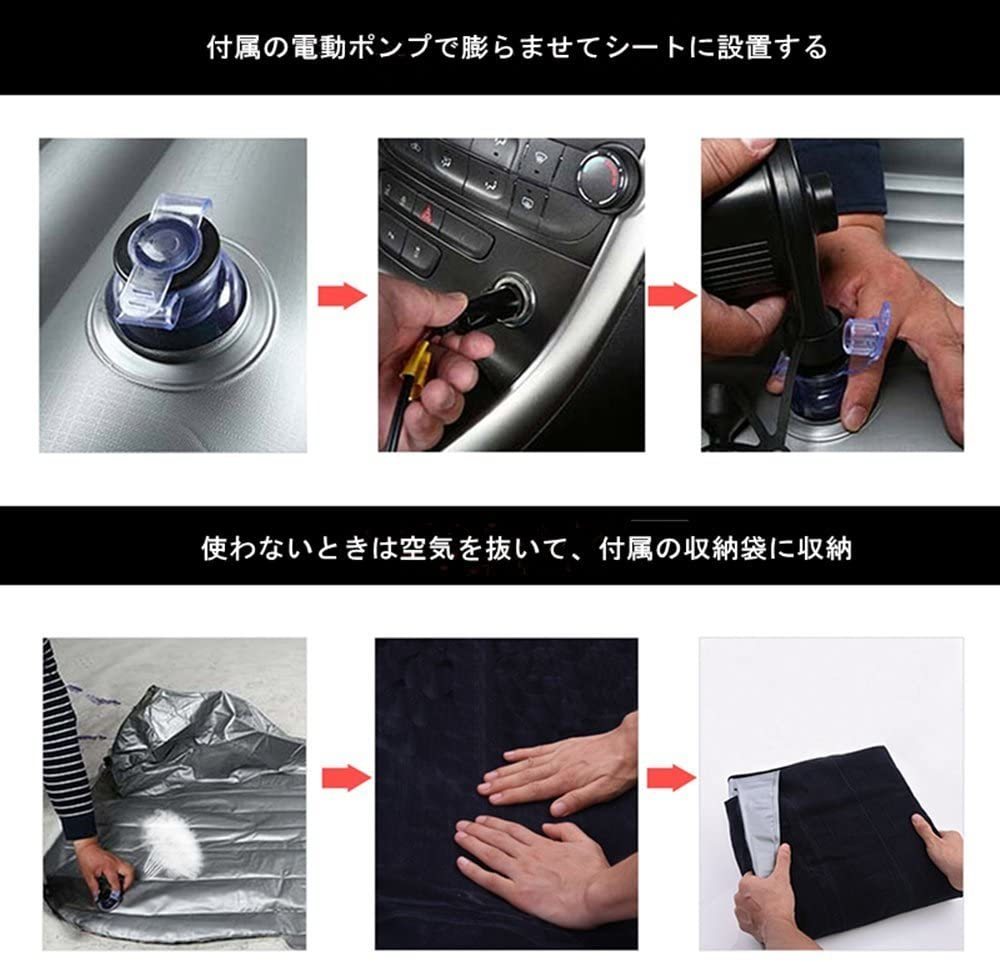 付属の電動ポンプで膨らませてシートに設置する

使わないときは空気を抜いて、付属の収納袋に収納