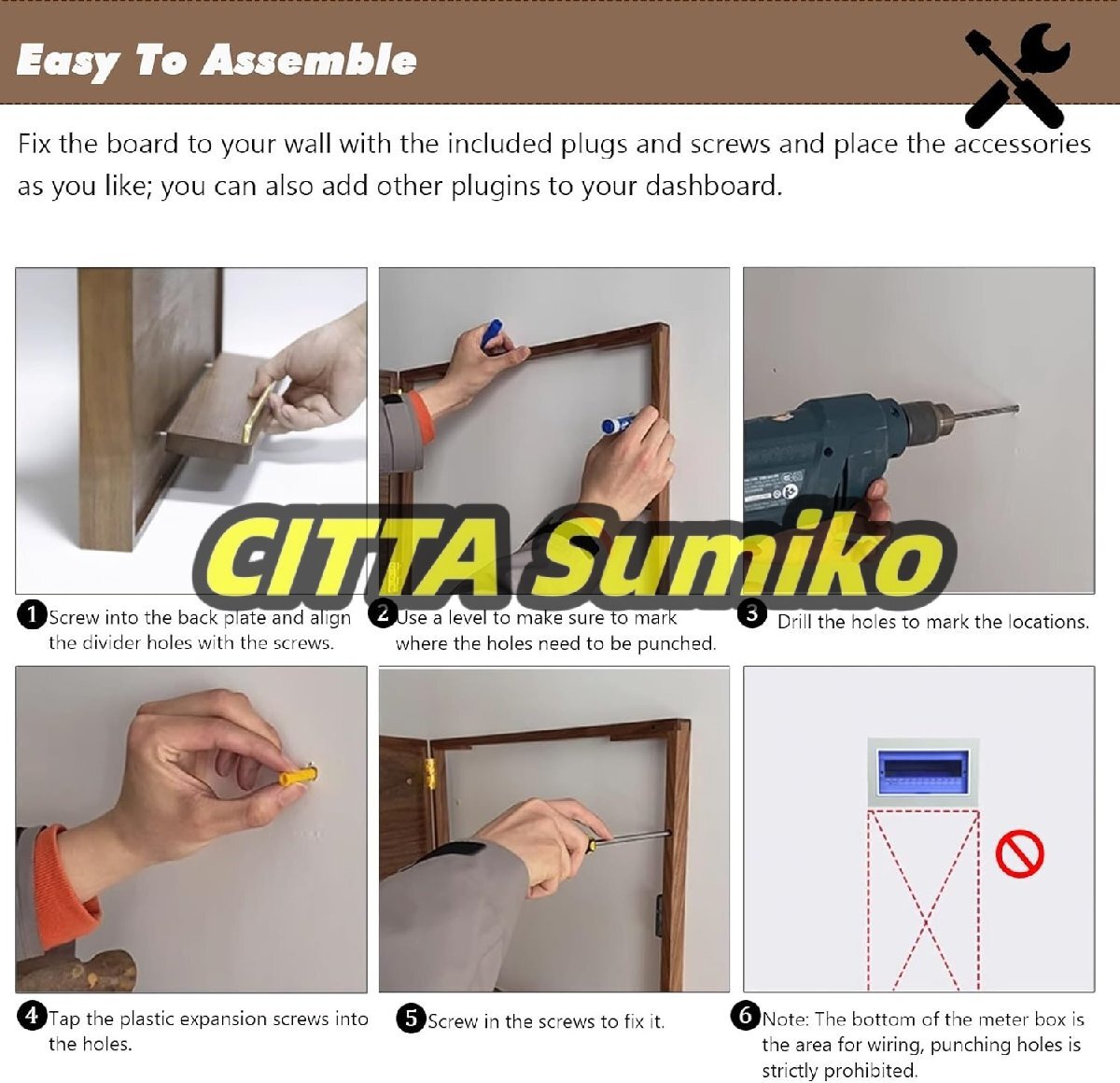 Easy To Assemble

Fix the board to your wall with the included plugs and screws and place the accessories as you like; you can also add other plugins to your dashboard.

CITTA Sumiko

1 Screw into the back plate and align the divider holes with the screws.

2 Use a level to make sure to mark where the holes need to be punched.

3 Drill the holes to mark the locations.

4 Tap the plastic expansion screws into the holes.

5 Screw in the screws to fix it.

6 Note: The bottom of the meter box is the area for wiring, punching holes is strictly prohibited.