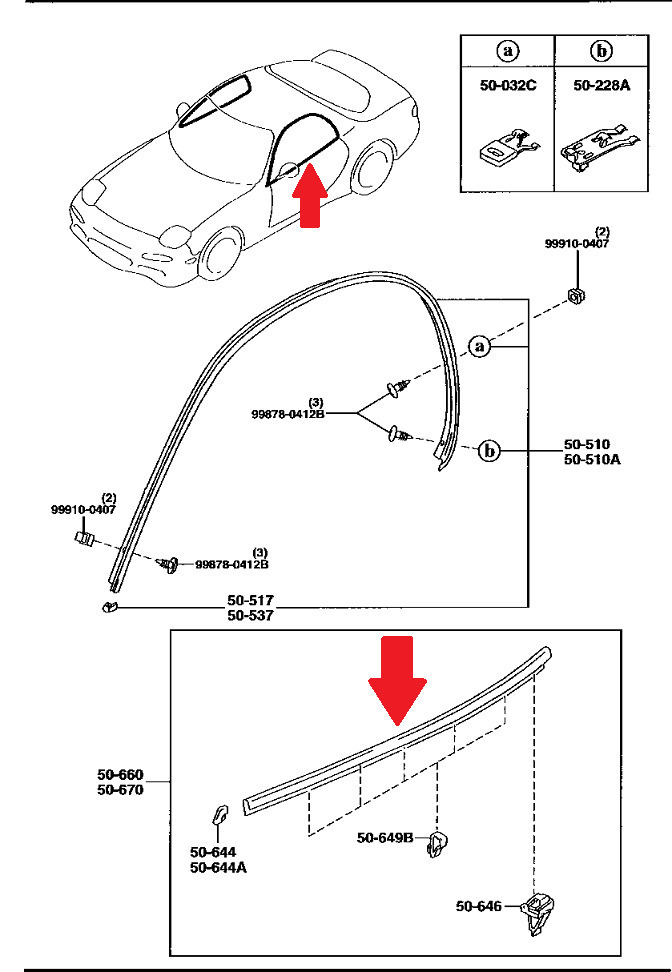 | a | b |
|---|---|
| 50-032C | 50-228A |

(2)
99910-0407

a

(3)
99878-0412B

b

50-510
50-510A

(2)
99910-0407

(3)
99878-0412B

50-517
50-537

50-660
50-670

50-644
50-644A

50-649B

50-646