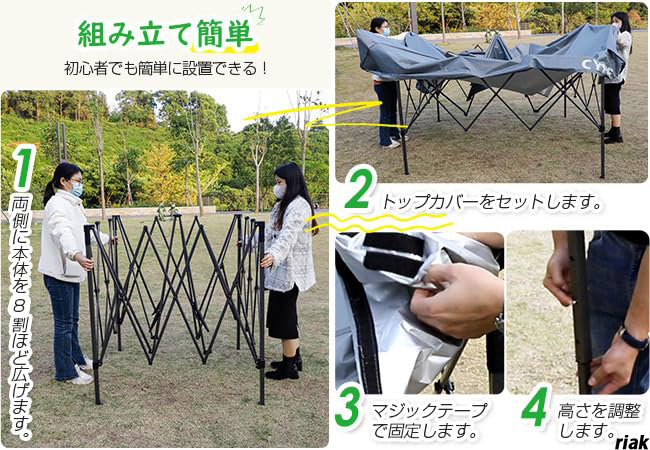 組み立て簡単

初心者でも簡単に設置できる！

1
両側に本体を8割ほど広げます。

2
トップカバーをセットします。

3
マジックテープで固定します。

4
高さを調整します。

riak