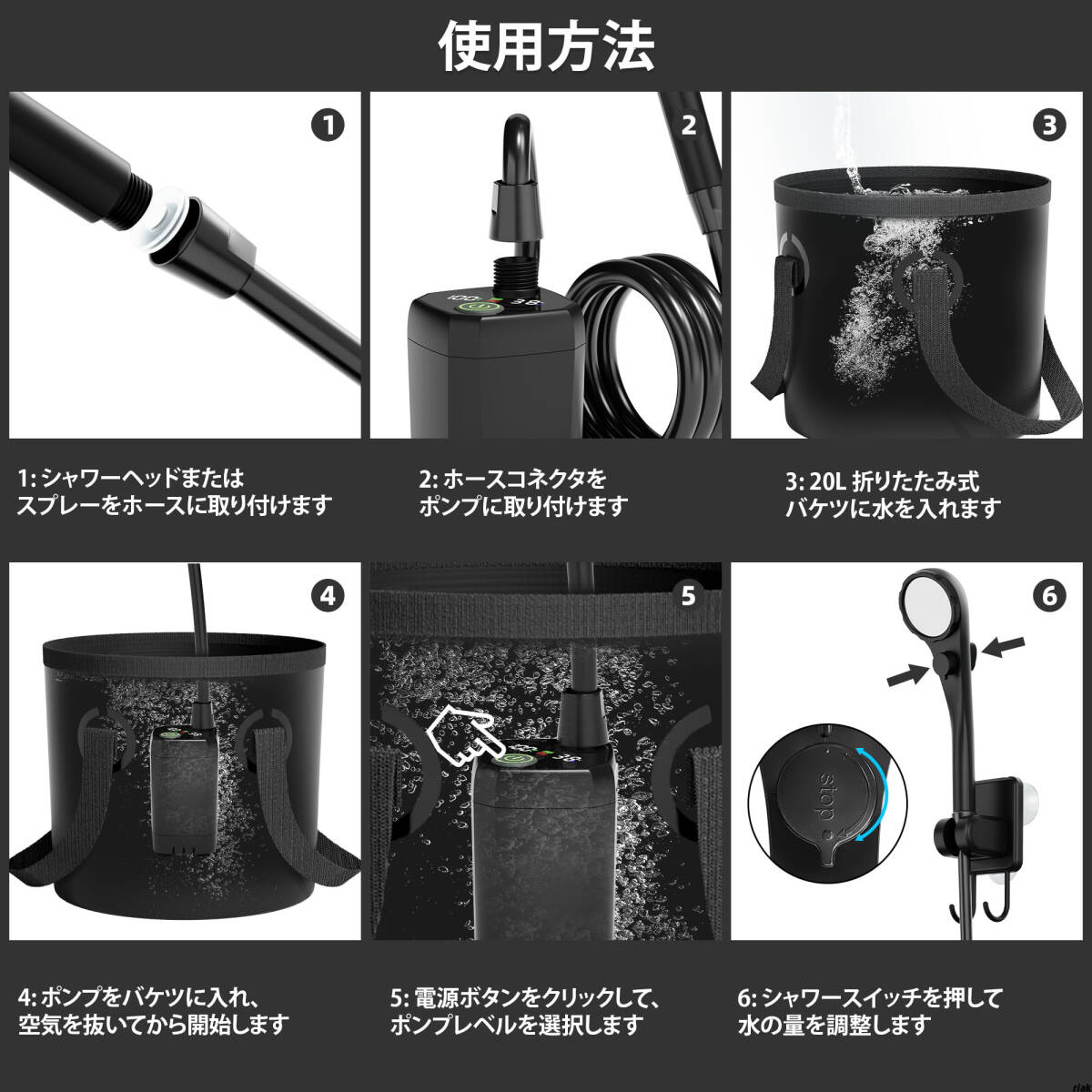 使用方法

1

2

3

1: シャワーヘッドまたはスプレーをホースに取り付けます

2: ホースコネクタをポンプに取り付けます

3: 20L 折りたたみ式バケツに水を入れます

4

5

6

stop

4: ポンプをバケツに入れ、空気を抜いてから開始します

5: 電源ボタンをクリックして、ポンプレベルを選択します

6: シャワースイッチを押して水の量を調整します