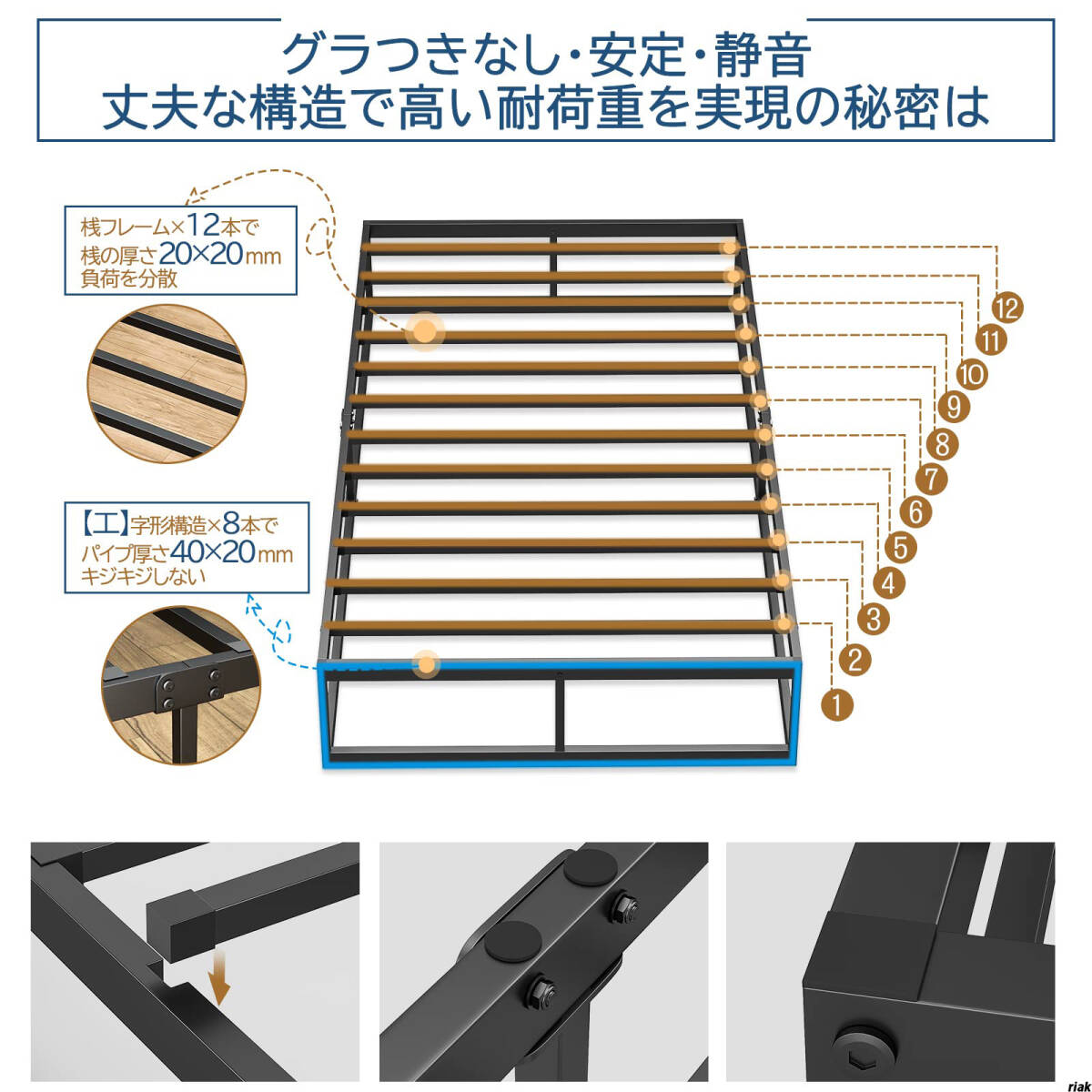 グラつきなし・安定・静音
丈夫な構造で高い耐荷重を実現の秘密は

桟フレーム×12本で
桟の厚さ20×20mm
負荷を分散

【工】字形構造×8本で
パイプ厚さ40×20mm
キジキジしない

12
11
10
9
8
7
6
5
4
3
2
1

riak