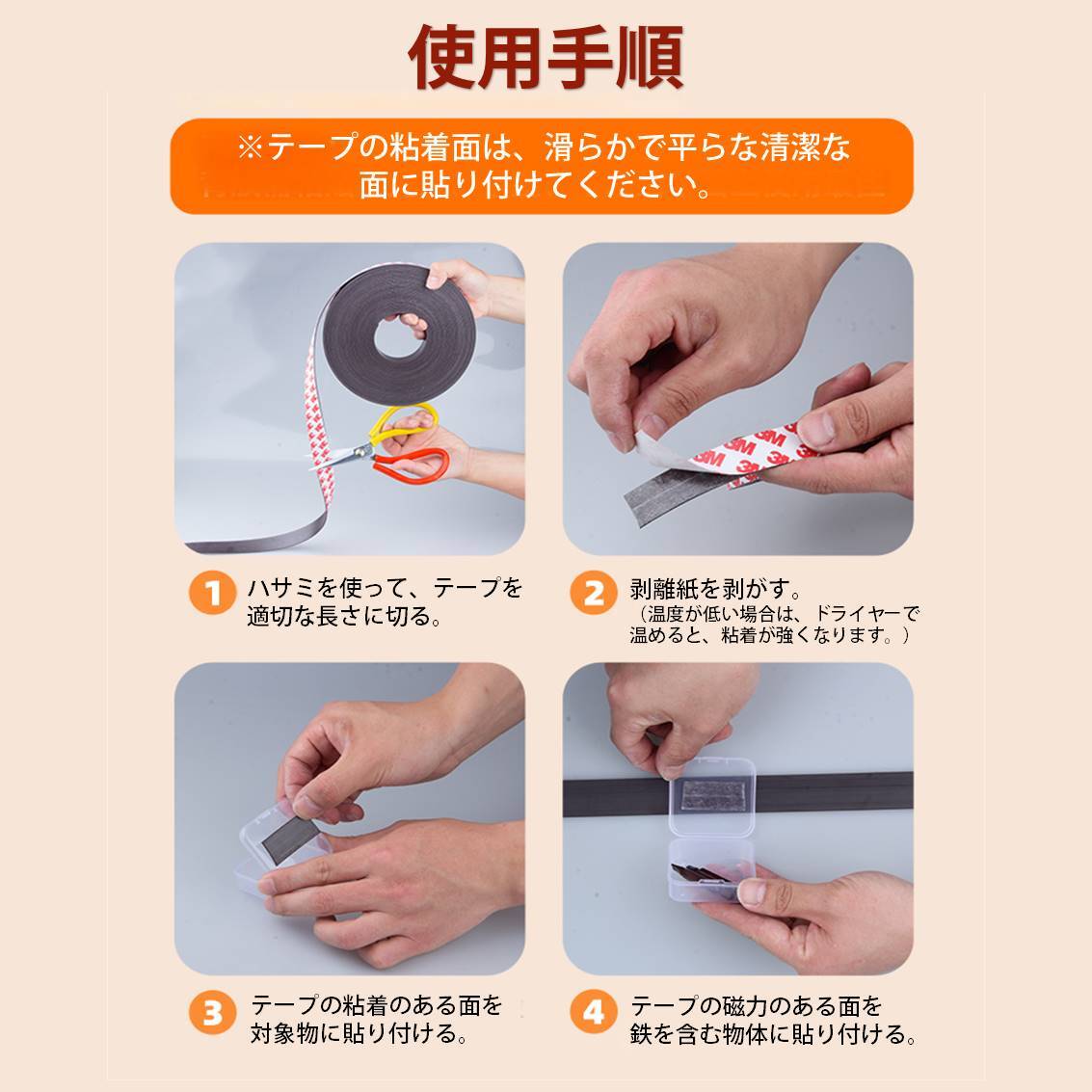 使用手順

※テープの粘着面は、滑らかで平らな清潔な面に貼り付けてください。

3M 3M

1 ハサミを使って、テープを適切な長さに切る。

2 剥離紙を剥がす。
（温度が低い場合は、ドライヤーで温めると、粘着が強くなります。）

3 テープの粘着のある面を対象物に貼り付ける。

4 テープの磁力のある面を鉄を含む物体に貼り付ける。