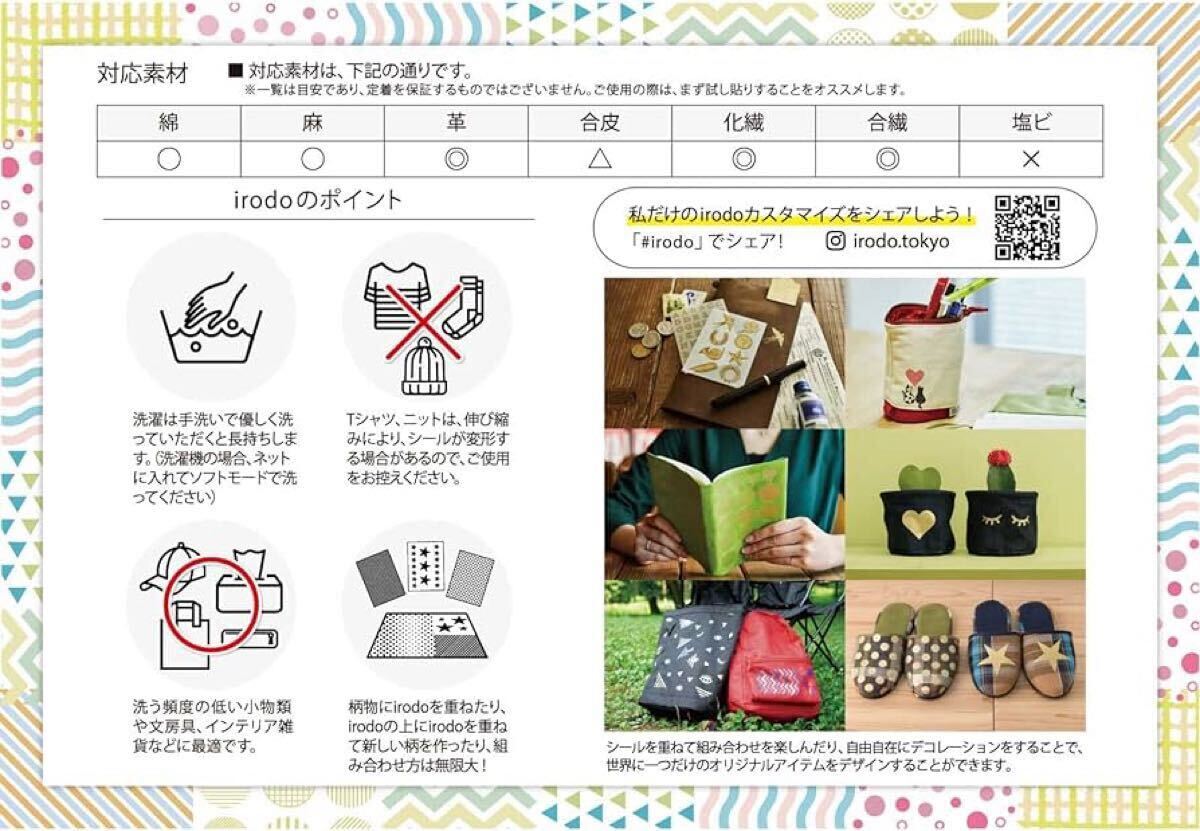 対応素材 ■ 対応素材は、下記の通りです。
※一覧は目安であり、定着を保証するものではございません。ご使用の際は、まず試し貼りすることをオススメします。

| 綿 | 麻 | 革 | 合皮 | 化繊 | 合繊 | 塩ビ |
|---|---|---|---|---|---|---|
| ○ | ○ | ◎ | △ | ◎ | ◎ | × |

irodoのポイント

洗濯は手洗いで優しく洗っていただくと長持ちします。(洗濯機の場合、ネットに入れてソフトモードで洗ってください)

Tシャツ、ニットは、伸び縮みにより、シールが変形する場合があるので、ご使用をお控えください。

洗う頻度の低い小物類や文房具、インテリア雑貨などに最適です。

柄物にirodoを重ねたり、irodoの上にirodoを重ねて新しい柄を作ったり、組み合わせ方は無限大！

私だけのirodoカスタマイズをシェアしよう！
「#irodo」でシェア！ irodo.tokyo

シールを重ねて組み合わせを楽しんだり、自由自在にデコレーションをすることで、世界に一つだけのオリジナルアイテムをデザインすることができます。