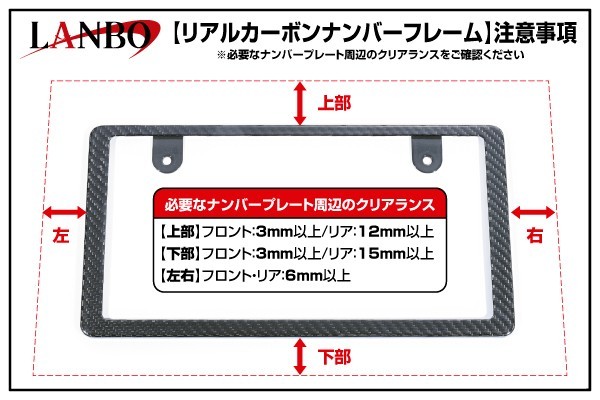 LANBO 【リアルカーボンナンバーフレーム】注意事項

※必要なナンバープレート周辺のクリアランスをご確認ください

上部

左

右

必要なナンバープレート周辺のクリアランス

【上部】フロント:3mm以上/リア:12mm以上

【下部】フロント:3mm以上/リア:15mm以上

【左右】フロント・リア:6mm以上

下部