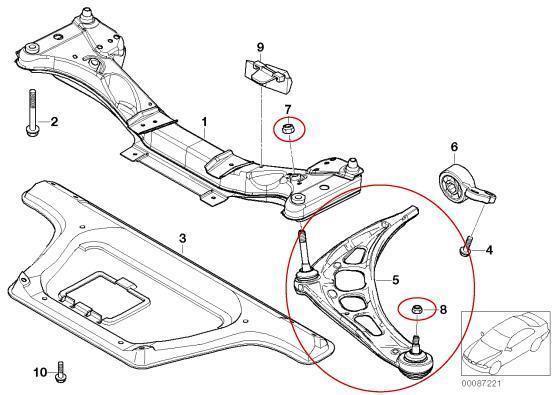 9
2
7
1
6
3
4
5
8
10
00087221