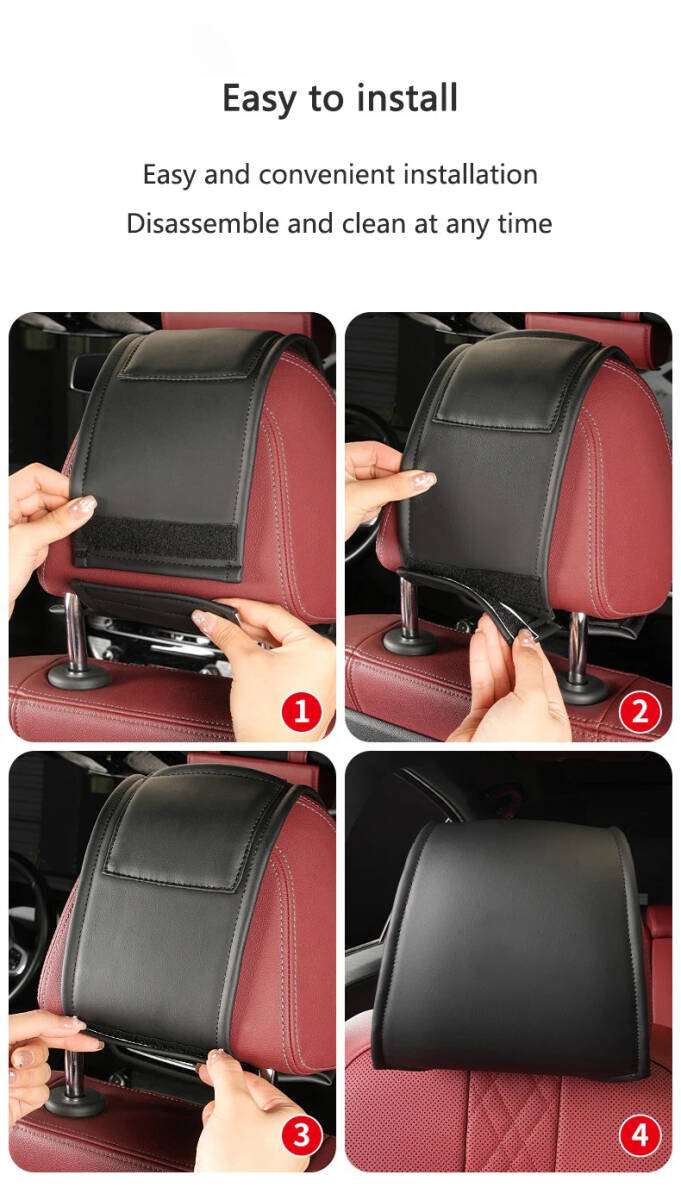 Easy to install

Easy and convenient installation
Disassemble and clean at any time

1

2

3

4