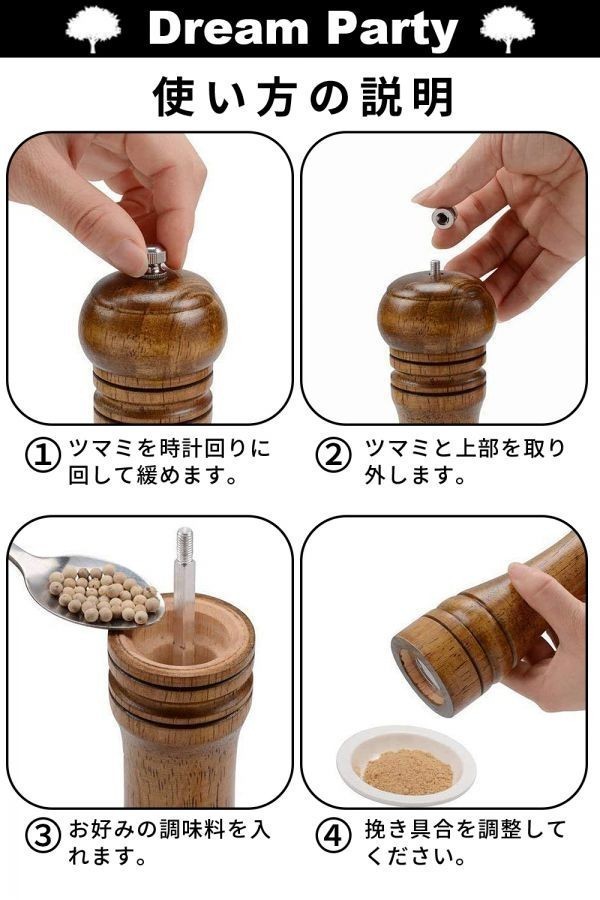 Dream Party

使い方の説明

① ツマミを時計回りに回して緩めます。

② ツマミと上部を取り外します。

③ お好みの調味料を入れます。

④ 挽き具合を調整してください。