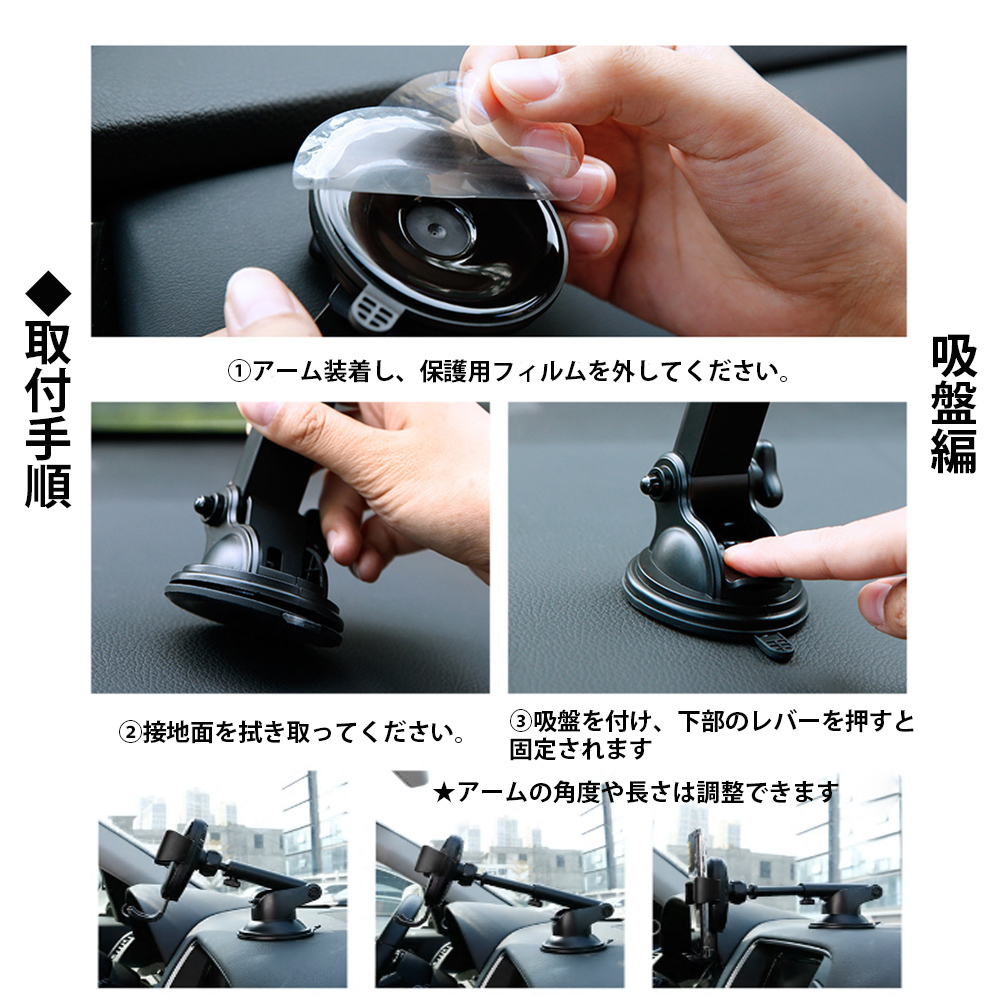 ◆取付手順

吸盤編

①アーム装着し、保護用フィルムを外してください。

②接地面を拭き取ってください。

③吸盤を付け、下部のレバーを押すと固定されます

★アームの角度や長さは調整できます