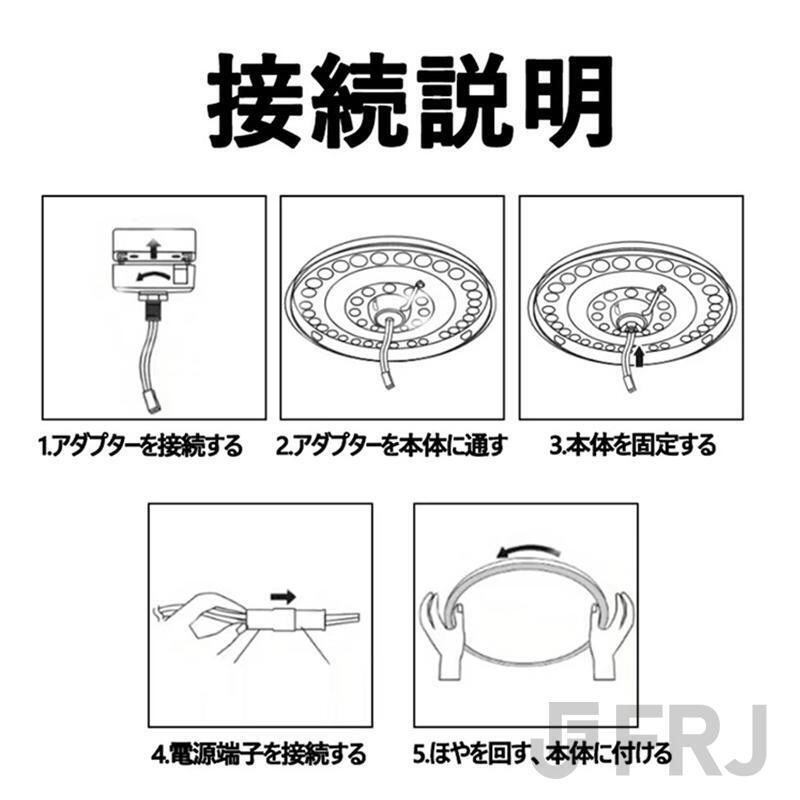 接続説明

1.アダプターを接続する

2.アダプターを本体に通す

3.本体を固定する

4.電源端子を接続する

5.ほやを回す、本体に付ける

FRJ