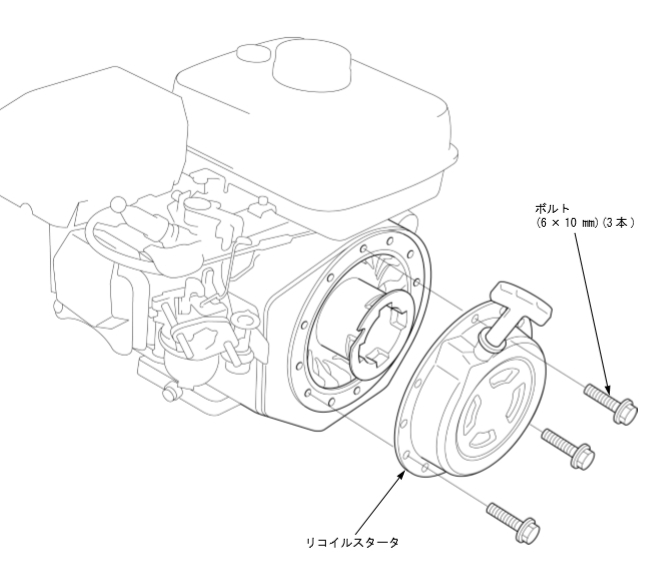 ボルト
(6 × 10 mm)(3 本)

リコイルスタータ