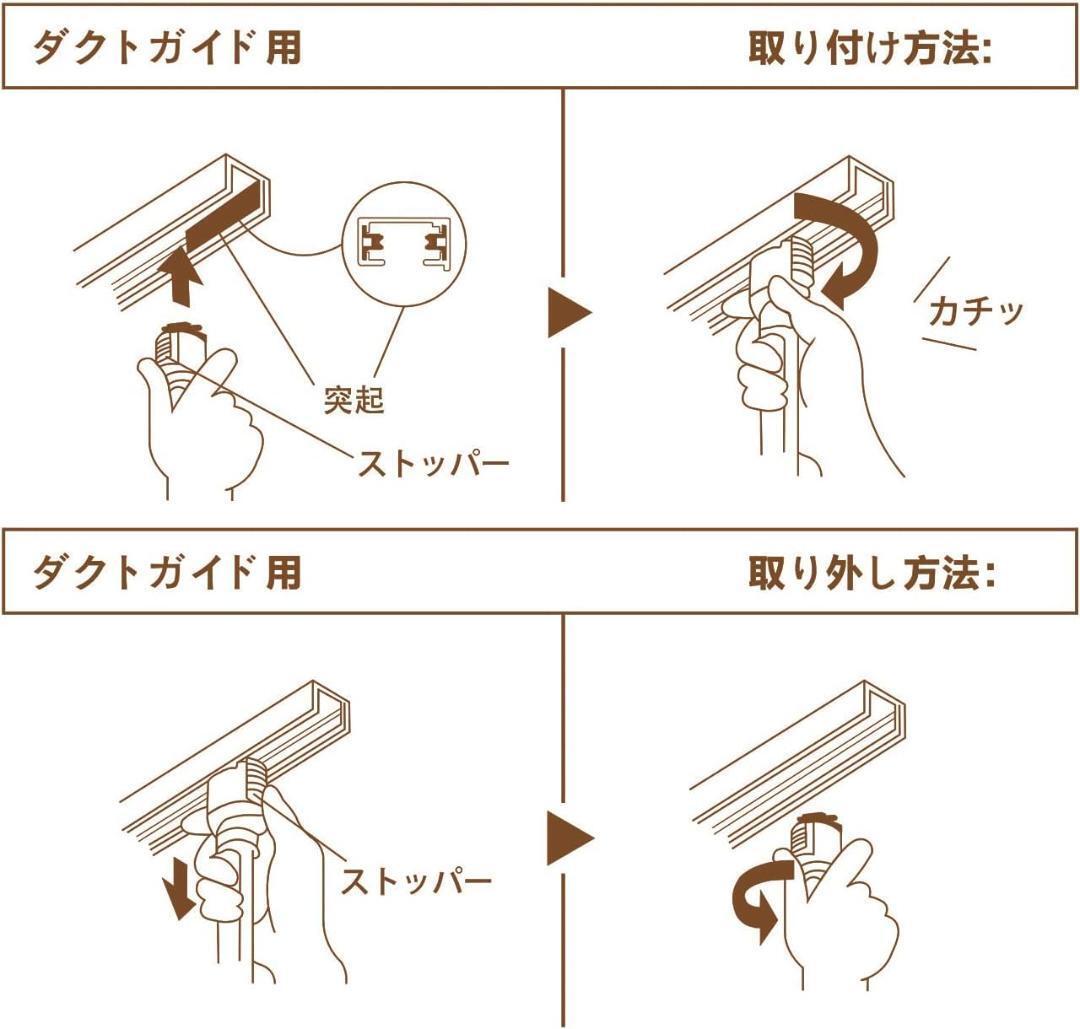 ダクトガイド用

取り付け方法:

突起

ストッパー

カチッ

ダクトガイド用

取り外し方法:

ストッパー