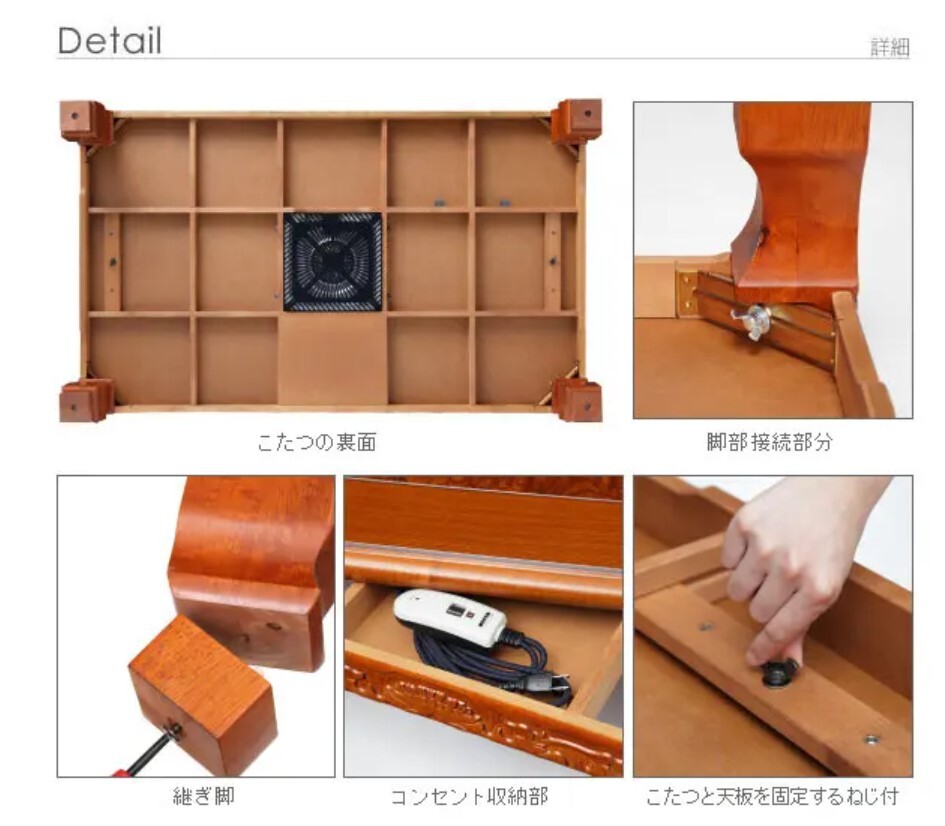 Detail

詳細

こたつの裏面

脚部接続部分

継ぎ脚

コンセント収納部

こたつと天板を固定するねじ付