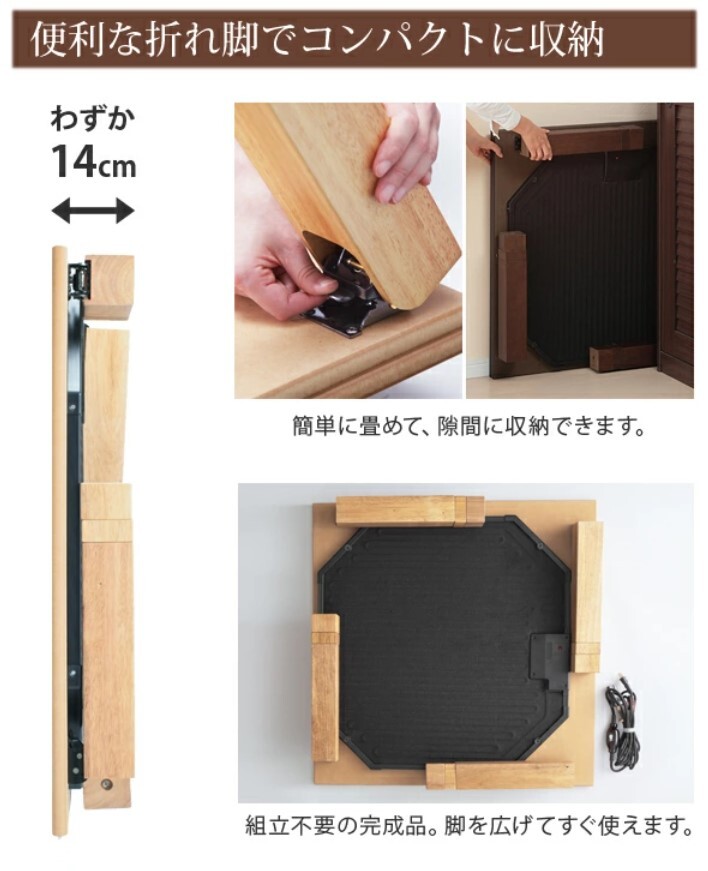 便利な折れ脚でコンパクトに収納

わずか
14cm

簡単に畳めて、隙間に収納できます。

組立不要の完成品。脚を広げてすぐ使えます。