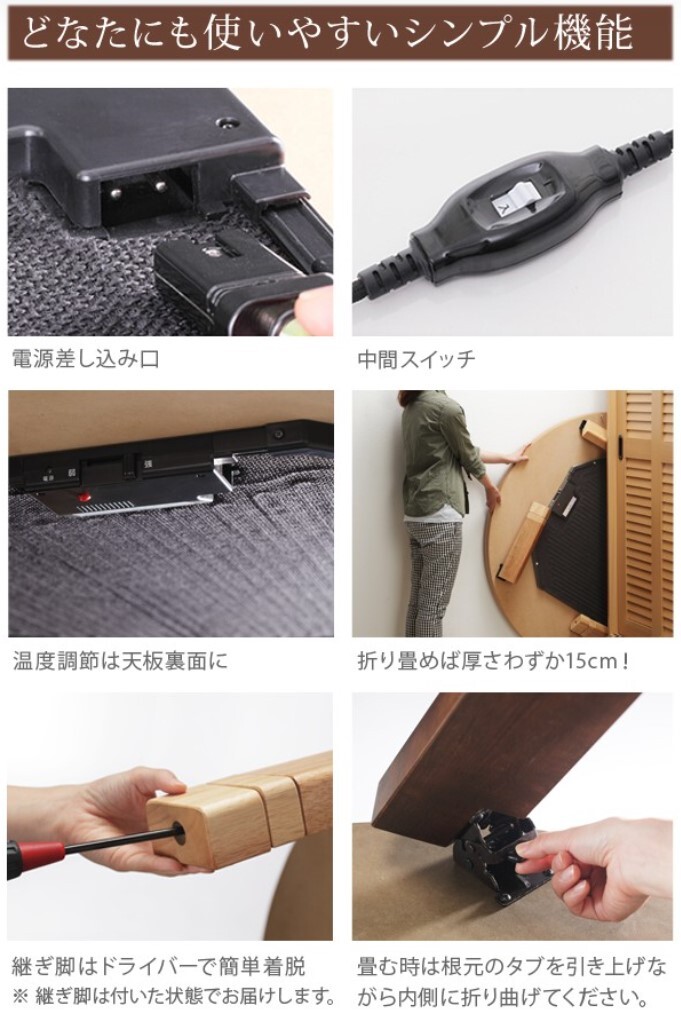 どなたにも使いやすいシンプル機能

電源差し込み口

中間スイッチ

温度調節は天板裏面に

折り畳めば厚さわずか15cm！

継ぎ脚はドライバーで簡単着脱
※ 継ぎ脚は付いた状態でお届けします。

畳む時は根元のタブを引き上げながら内側に折り曲げてください。