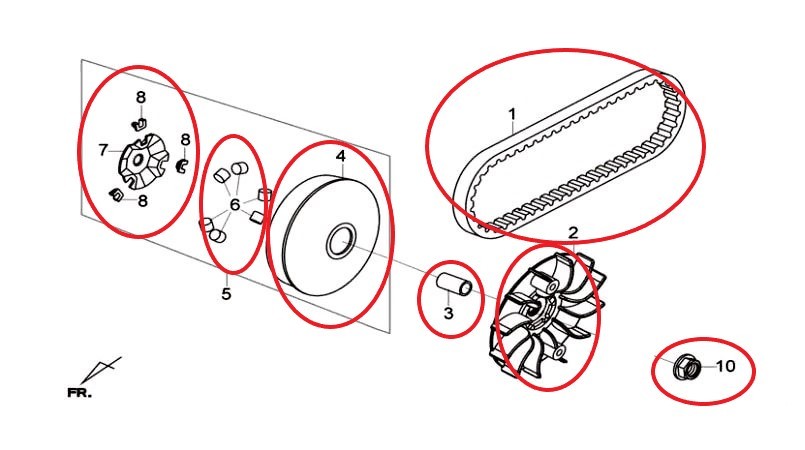 8
7
8
8
6
5
4
1
2
3
10
FR.